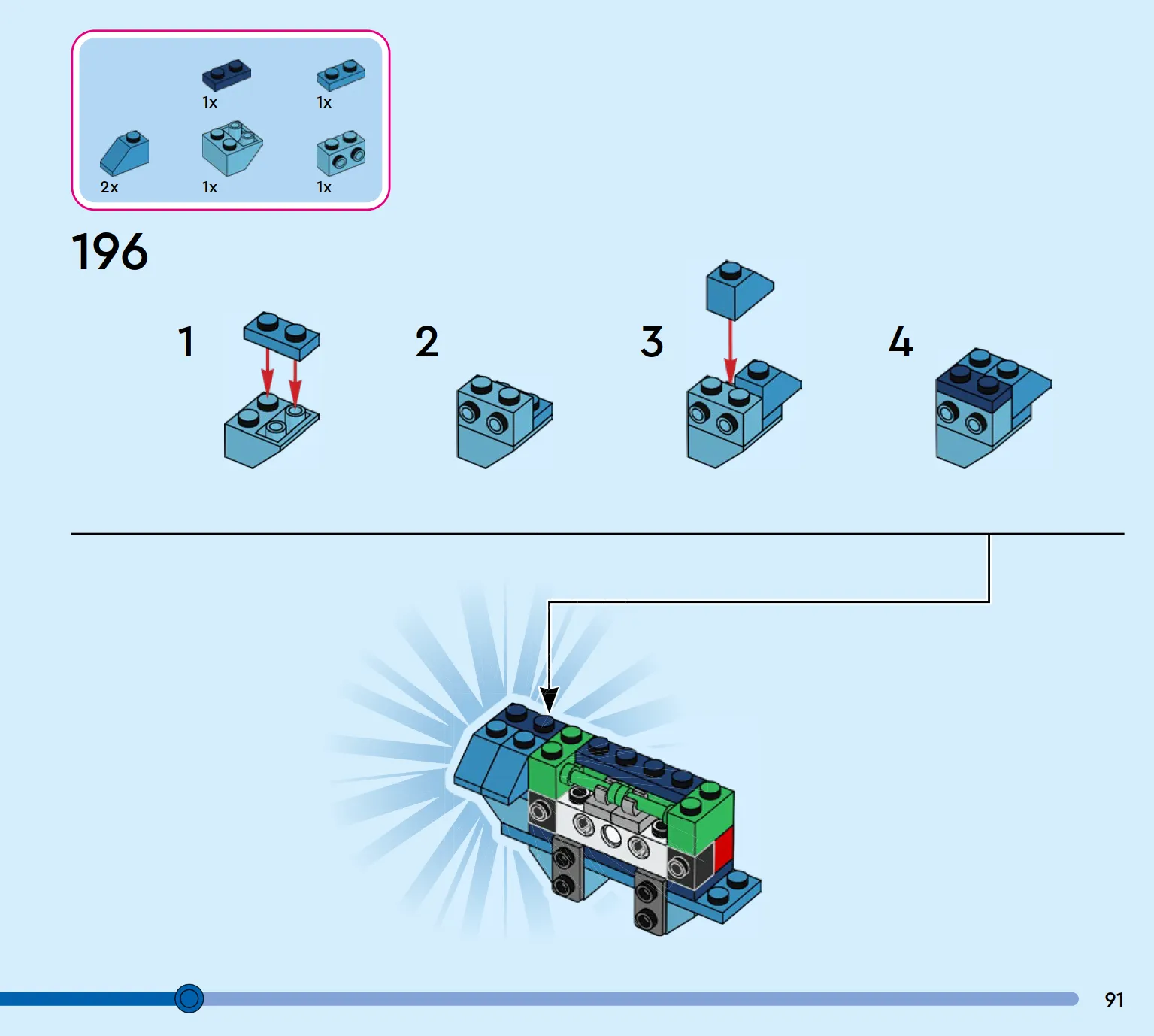 1x
1x
2x
1x
1x

196

1

2

3

4

91