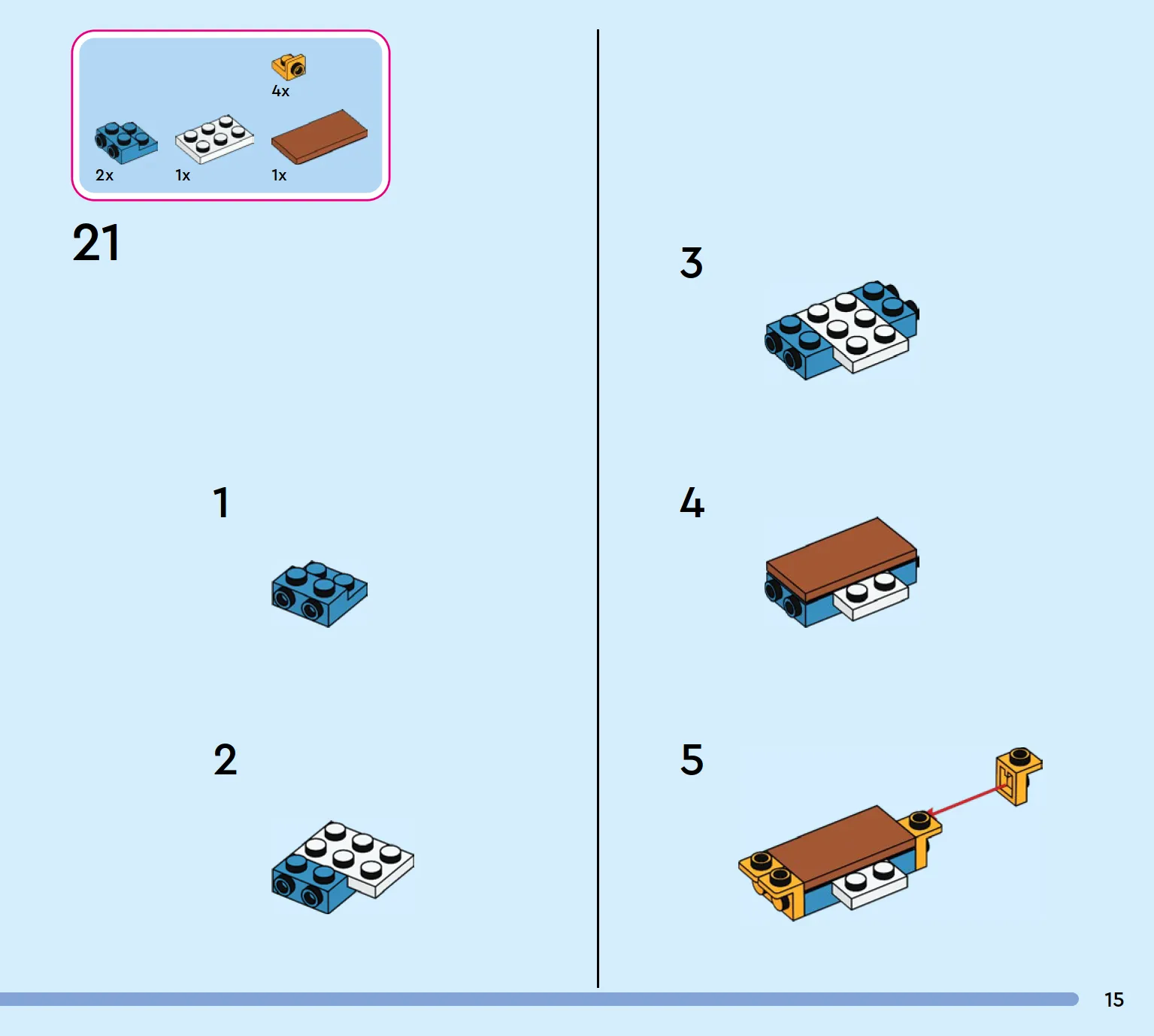 4x

2x 1x 1x

21

1

2

3

4

5

15