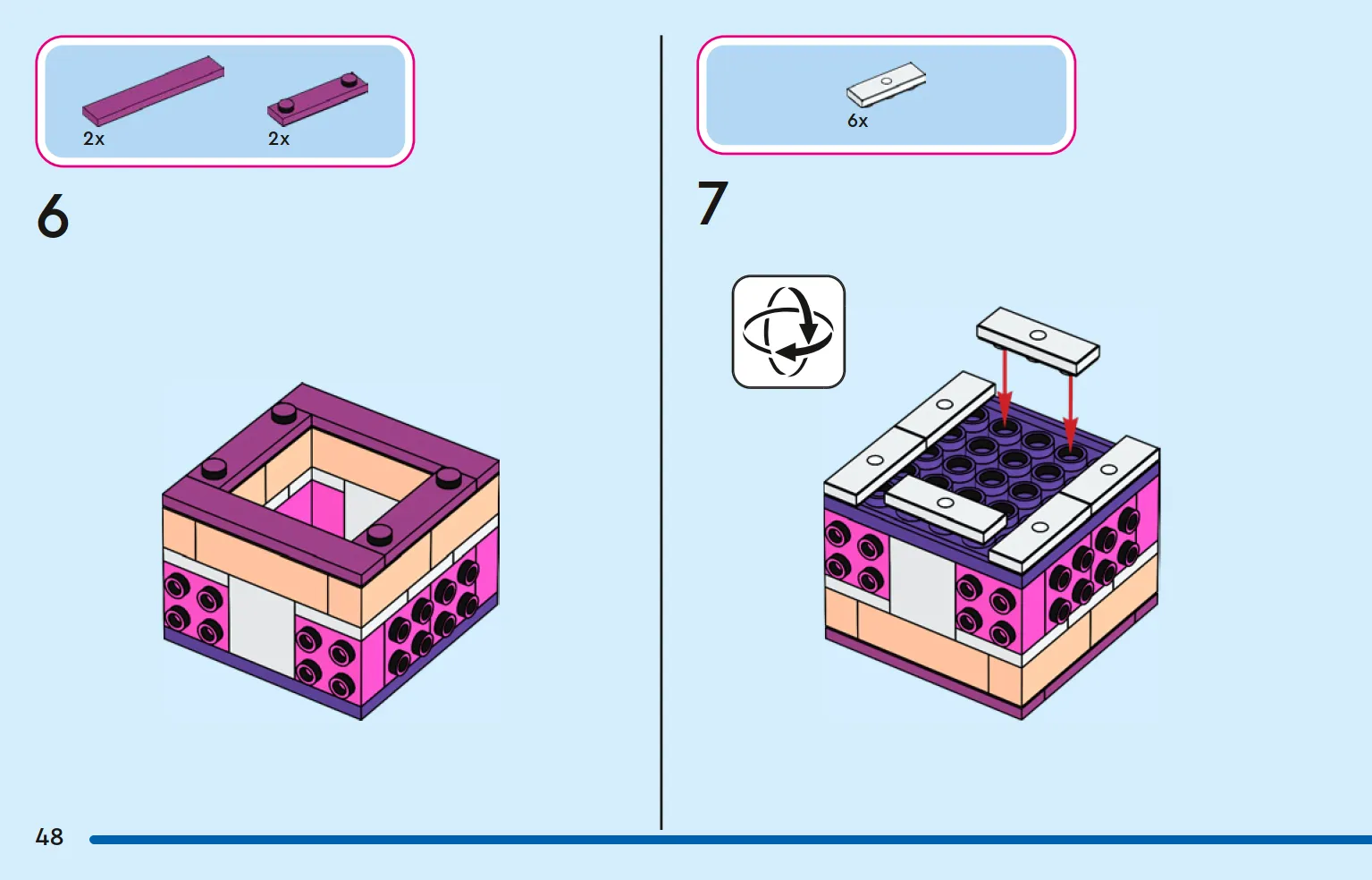 2x

2x

6

6x

7

48