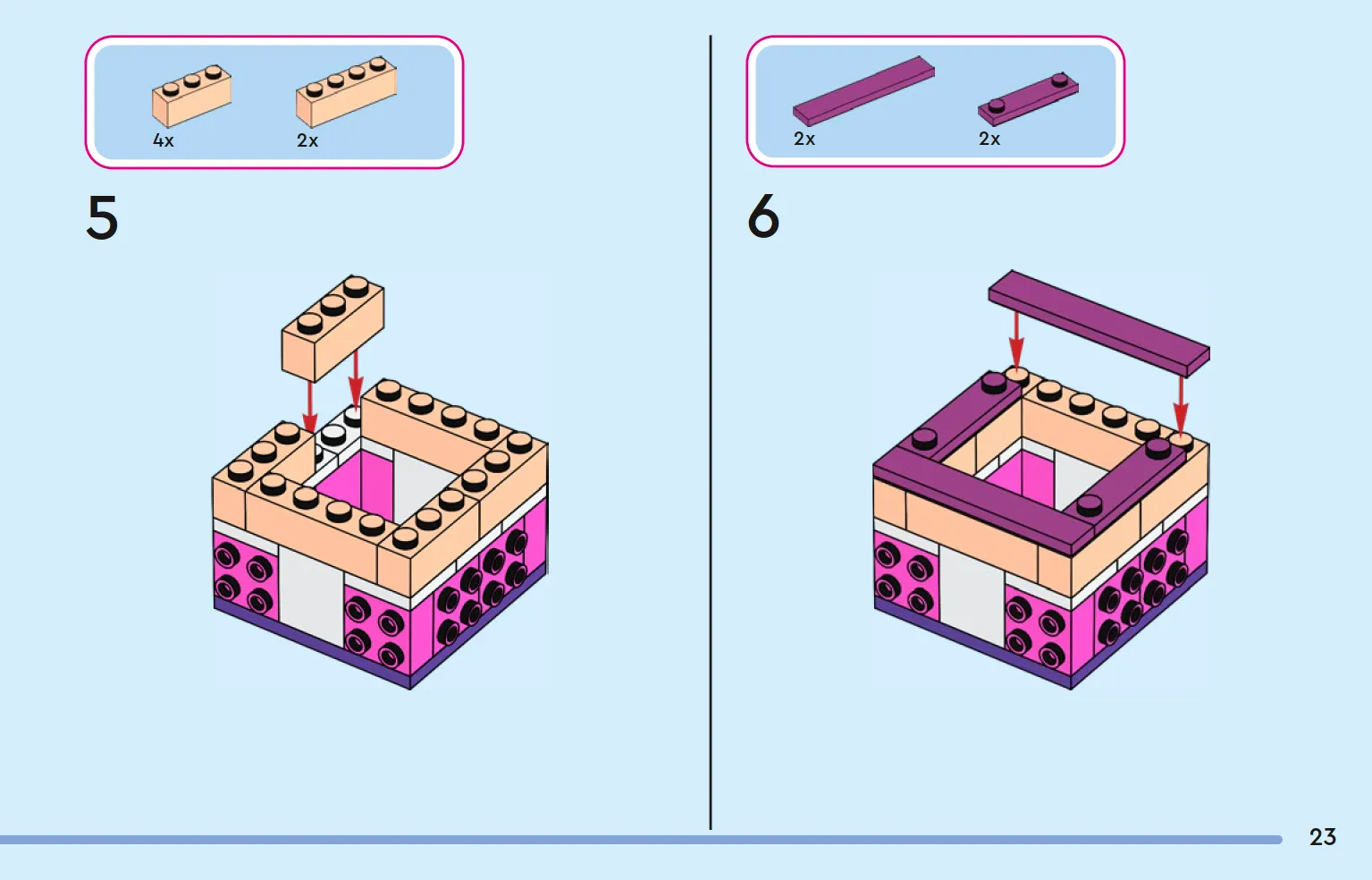 4x
2x

5

2x
2x

6

23