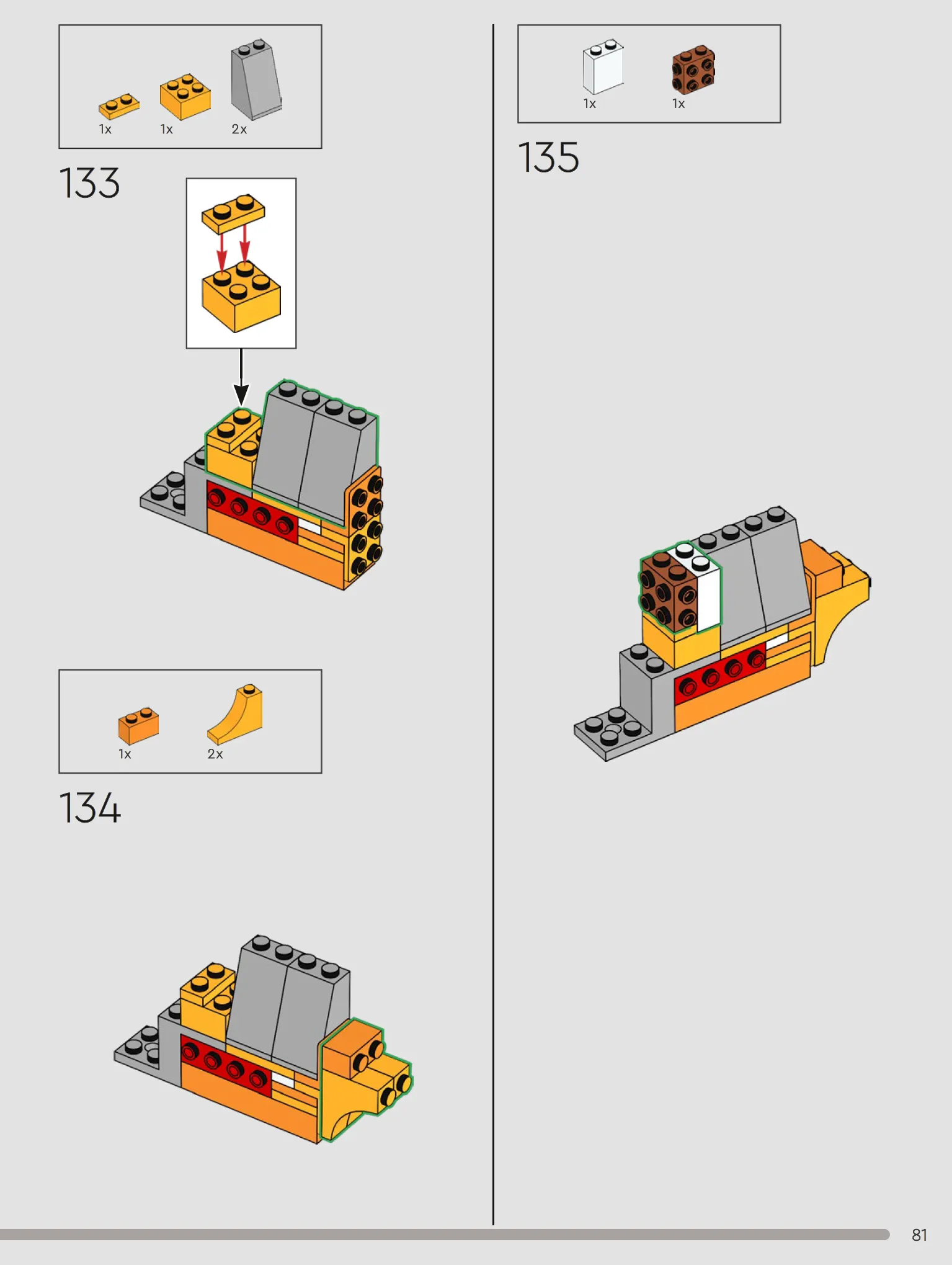 1x 1x 2x

133

1x 2x

134

1x 1x

135

81