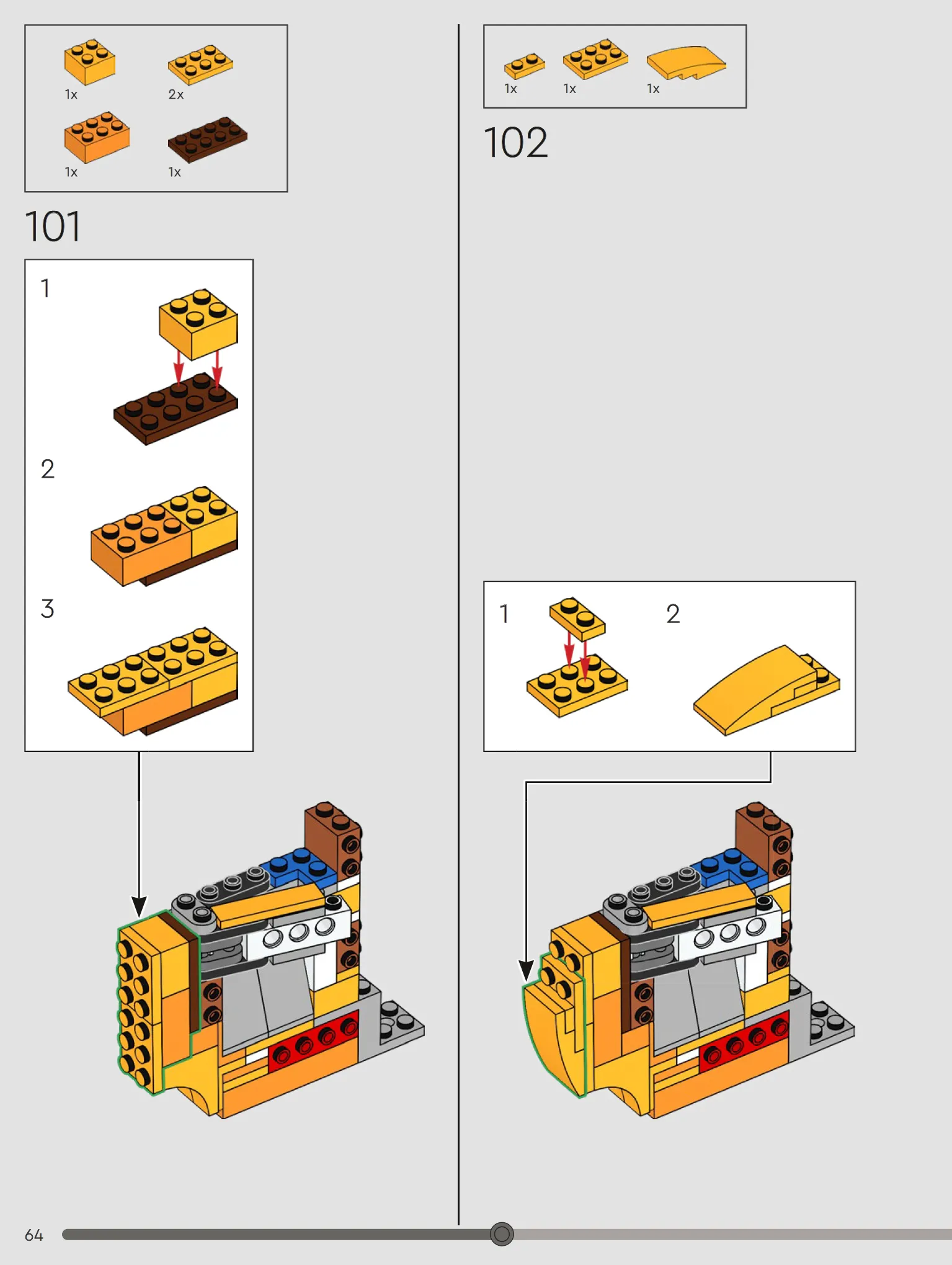 1x 2x
1x 1x

101

1

2

3

1x 1x 1x

102

1 2

64