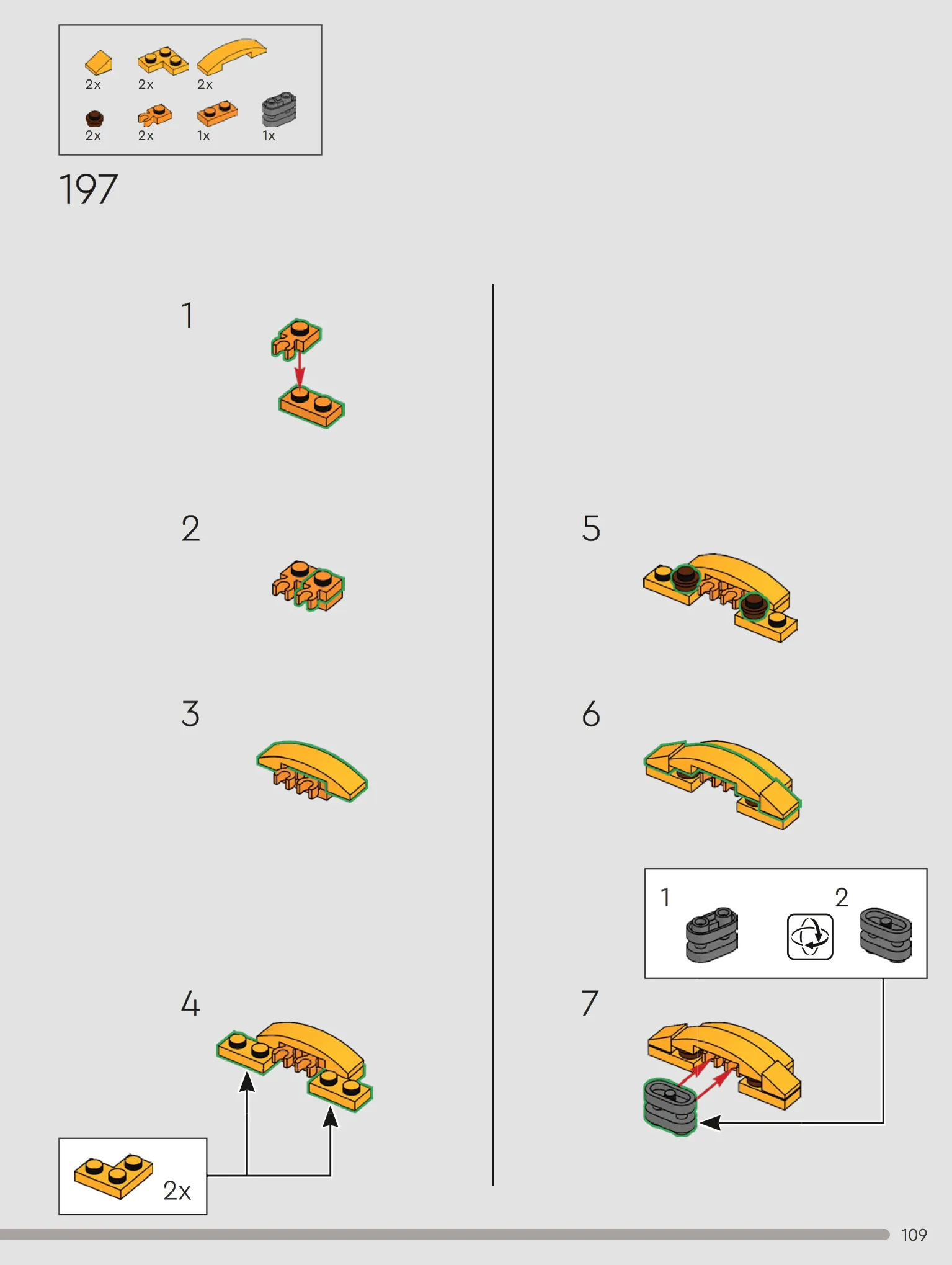 2x 2x 2x
2x 2x 1x 1x

197

1

2

3

4

2x

5

6

1 2

7

109