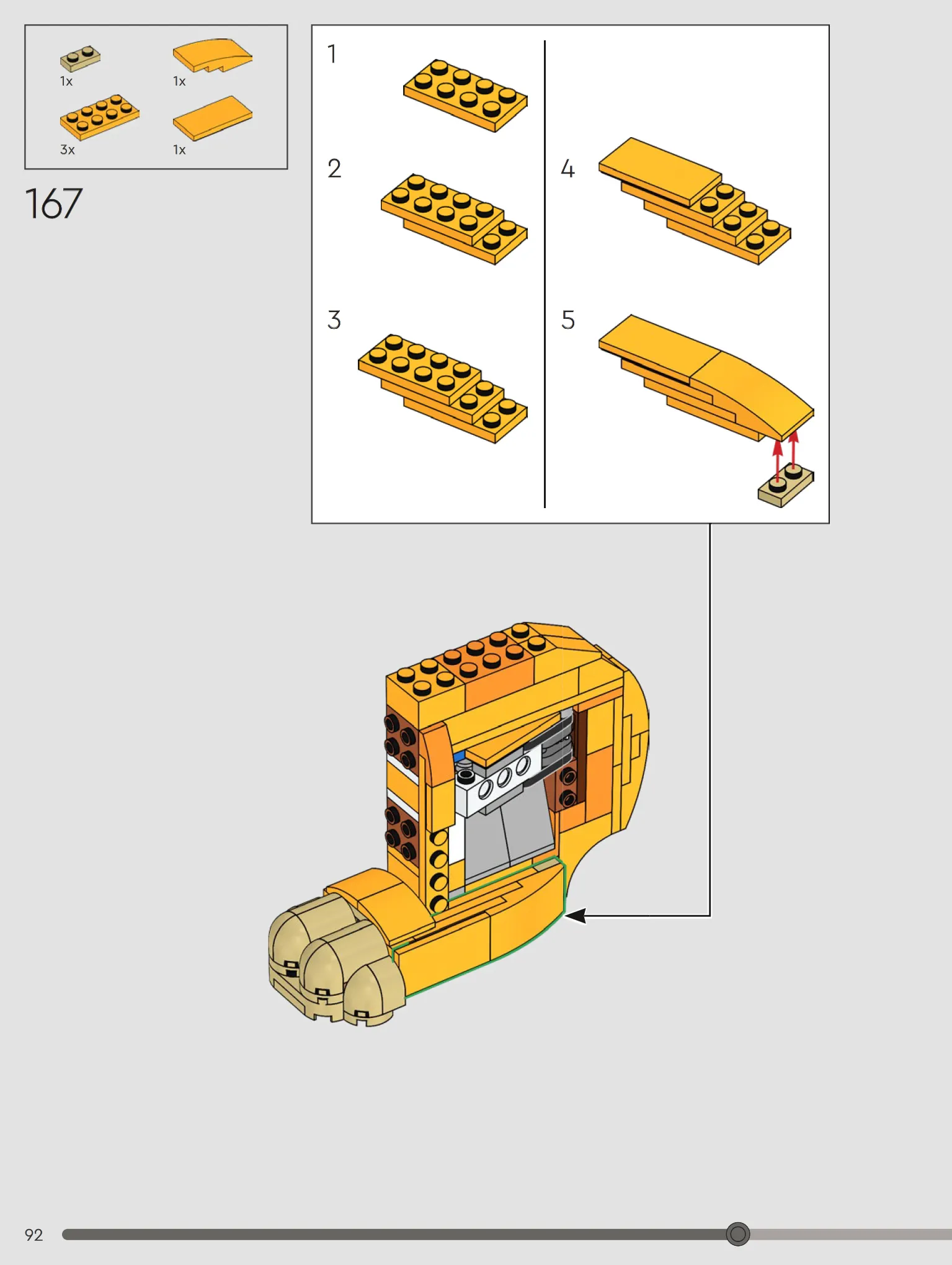 1x
1x
3x
1x

167

1
2
3
4
5

92