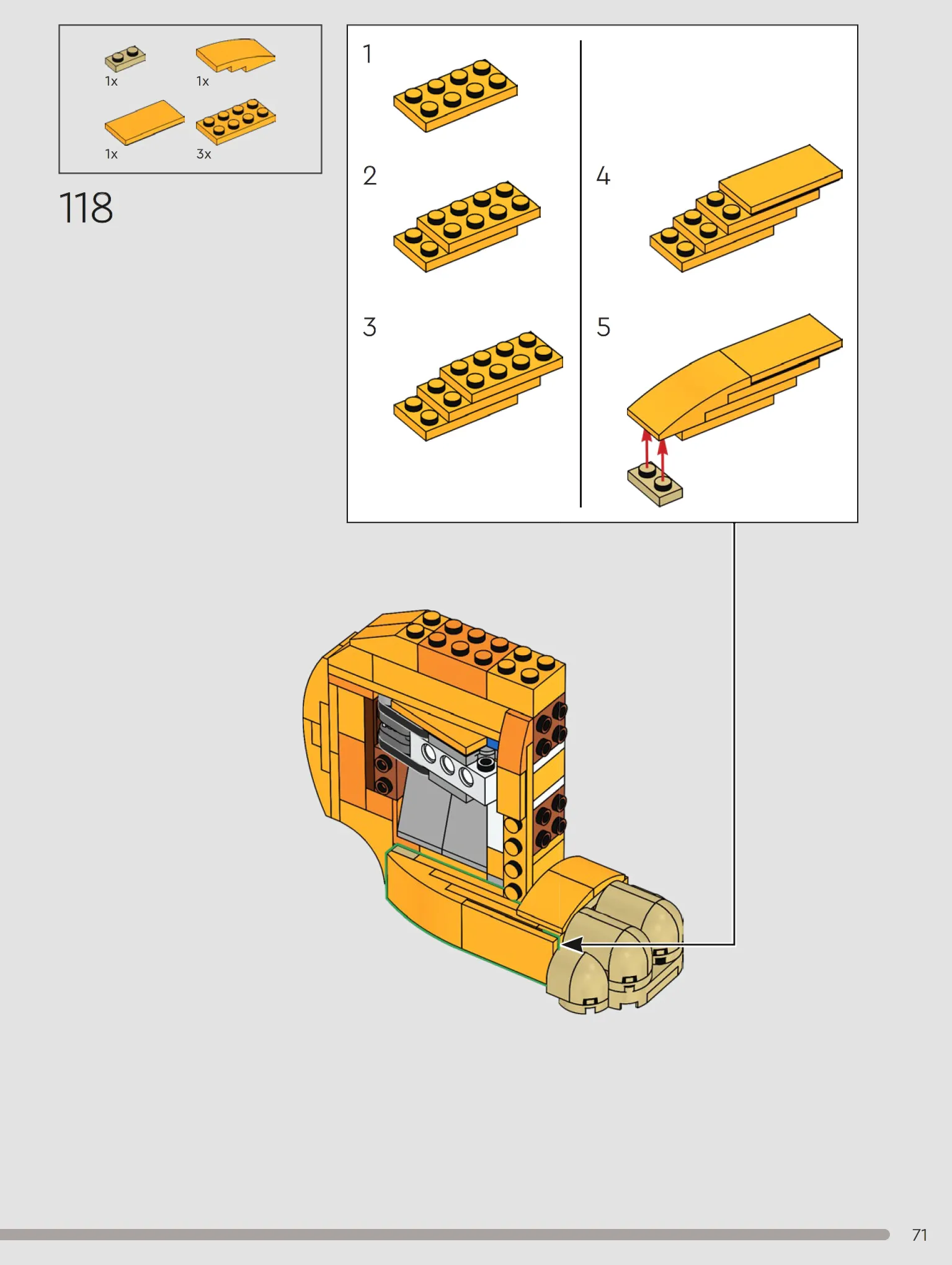 1x 1x
1x 3x

118

1

2

3

4

5

71