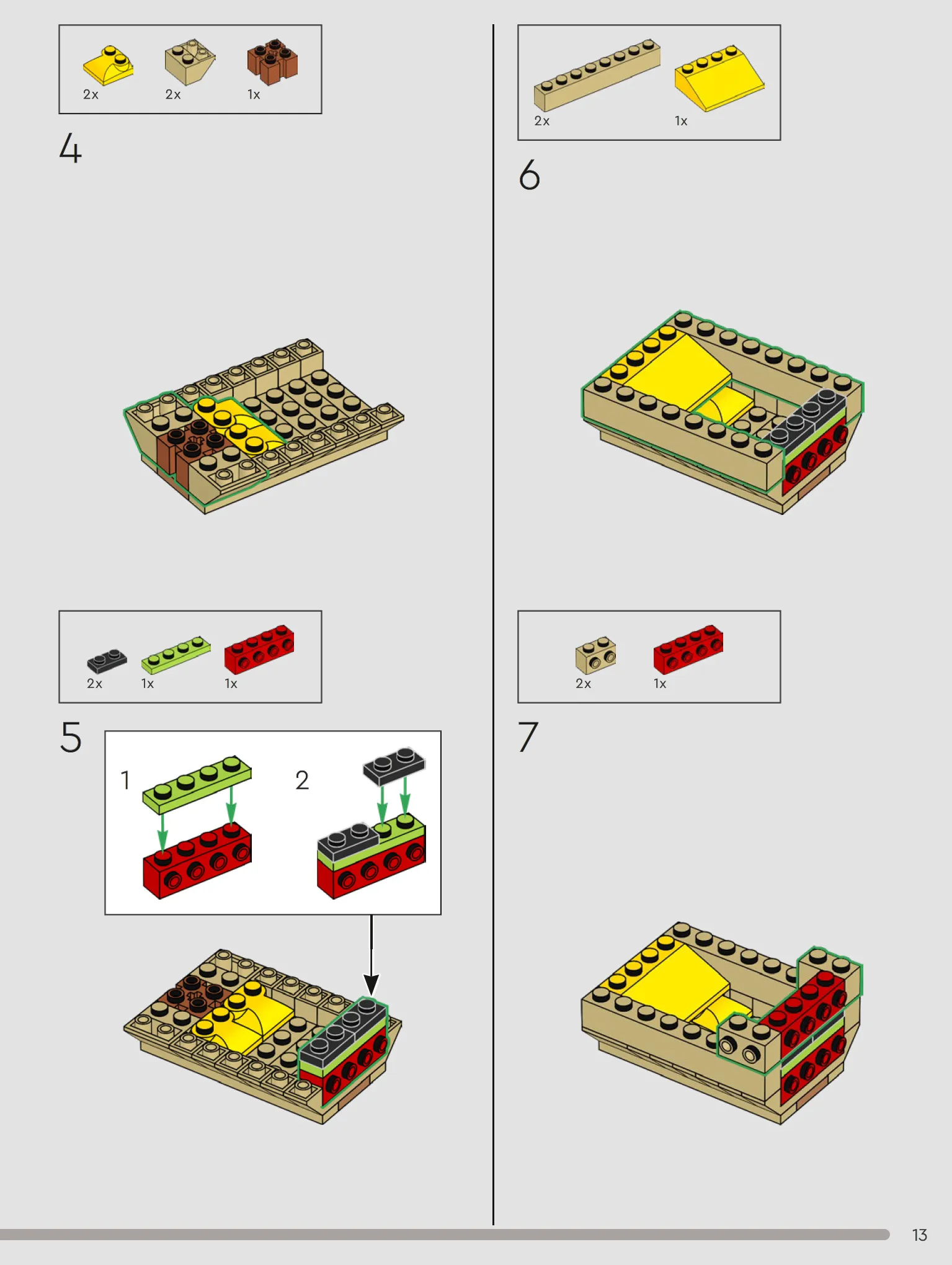 2x 2x 1x

4

2x 1x 1x

5

1

2

2x 1x

6

2x 1x

7

13