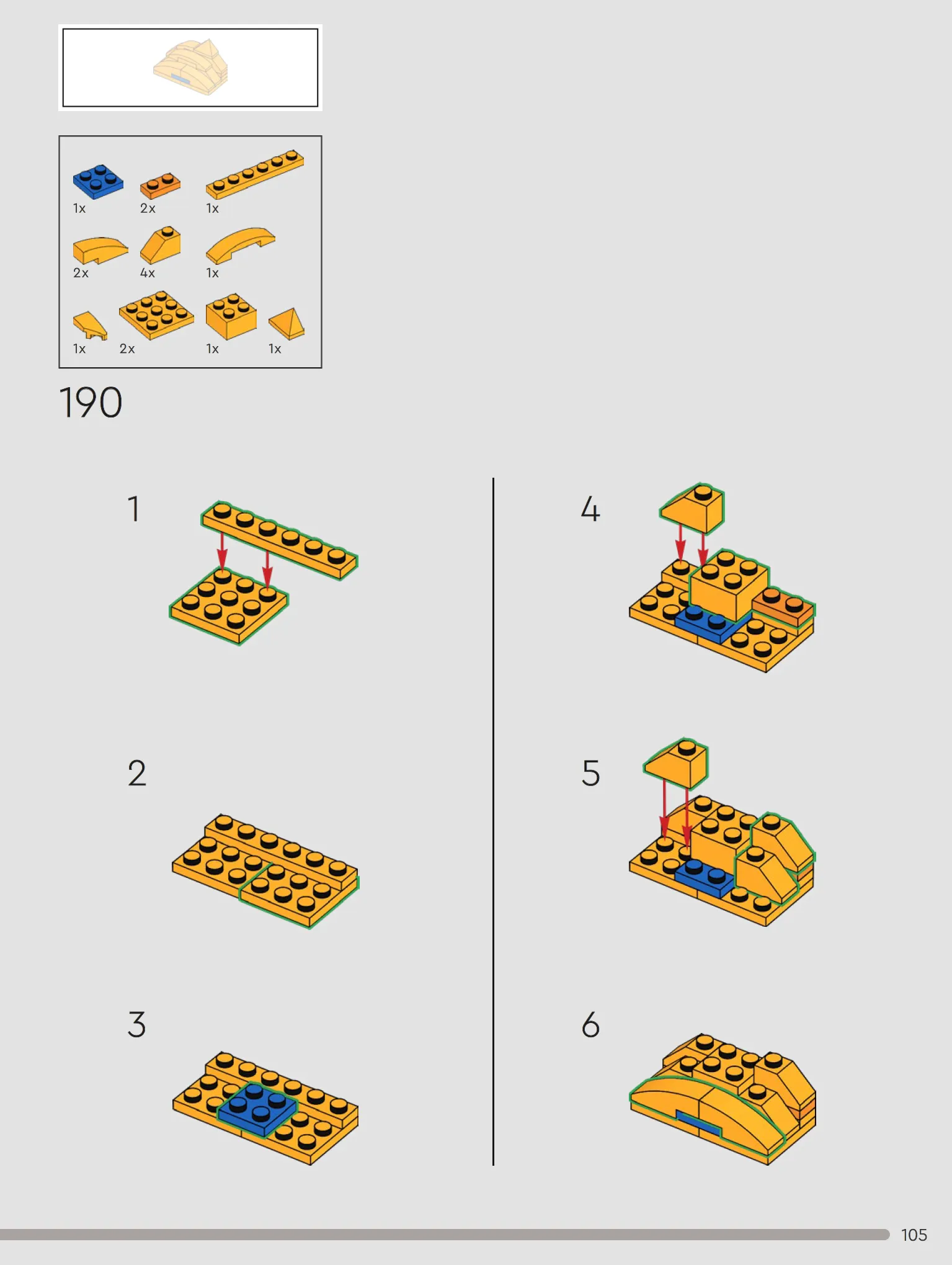 1x 2x 1x

2x 4x 1x

1x 2x 1x 1x

190

1

2

3

4

5

6

105