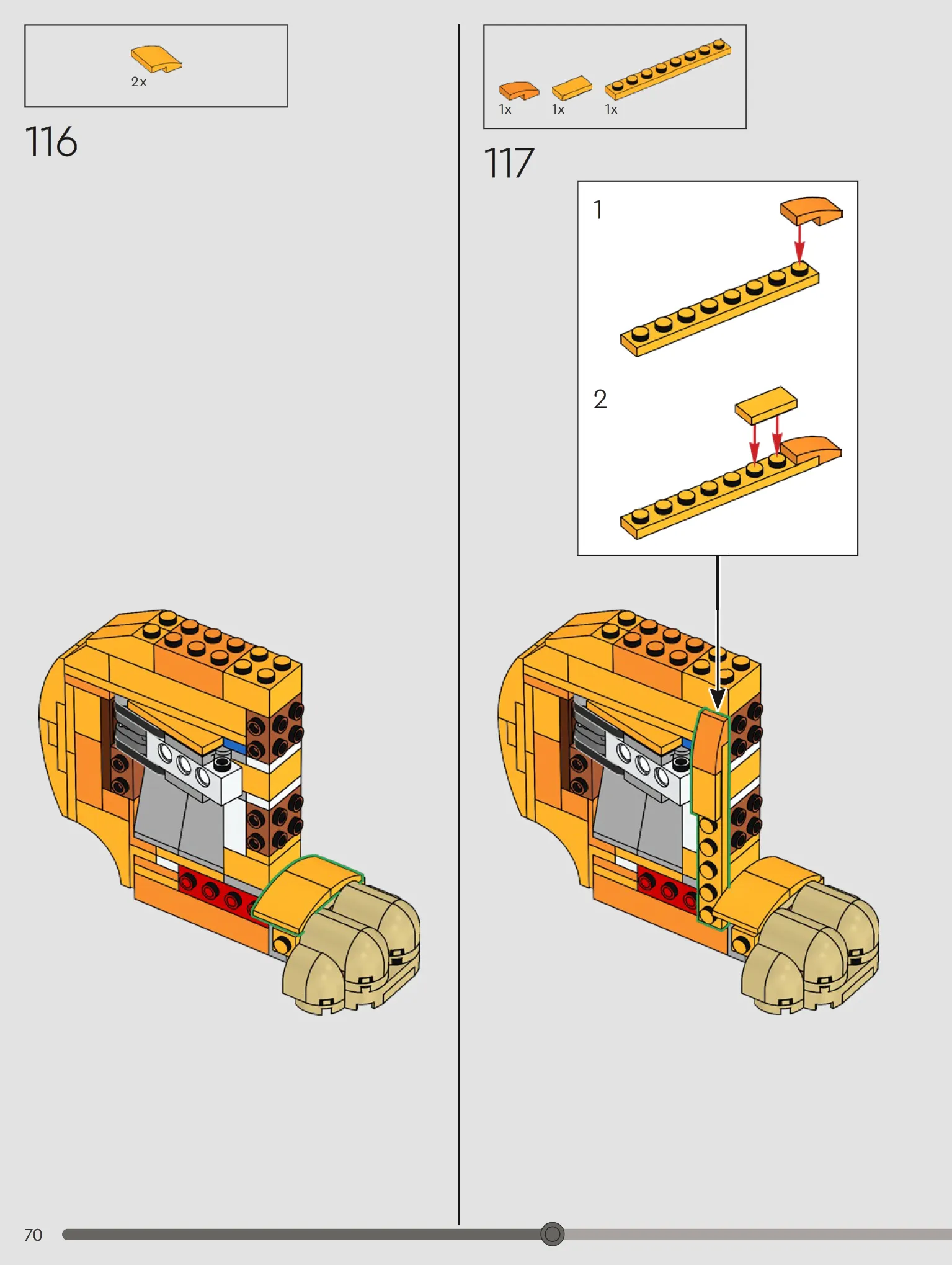 2x

116

1x 1x 1x

117

1

2

70