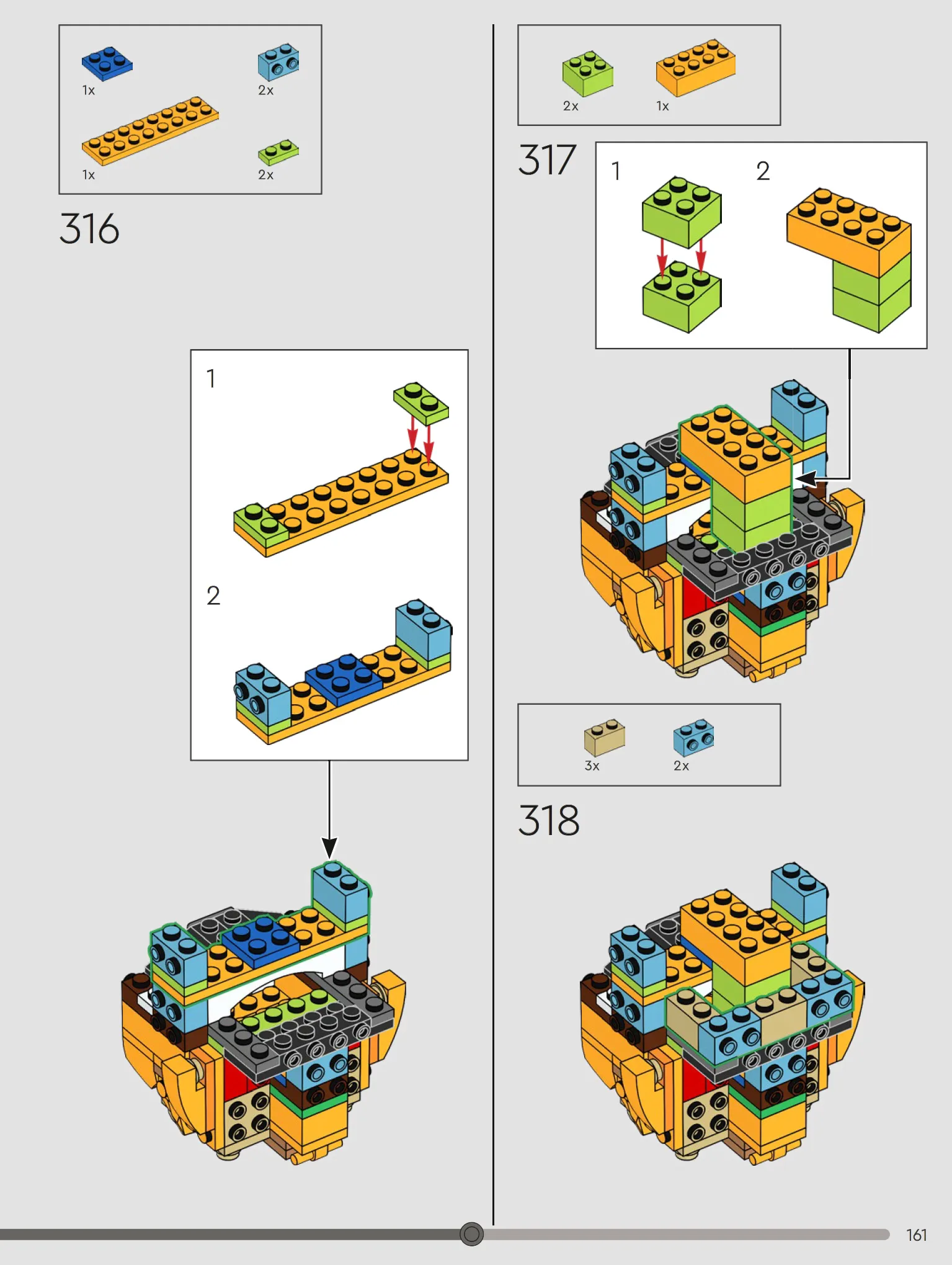 1x
2x
1x
2x

316

1

2

2x
1x

317

1
2

3x
2x

318

161