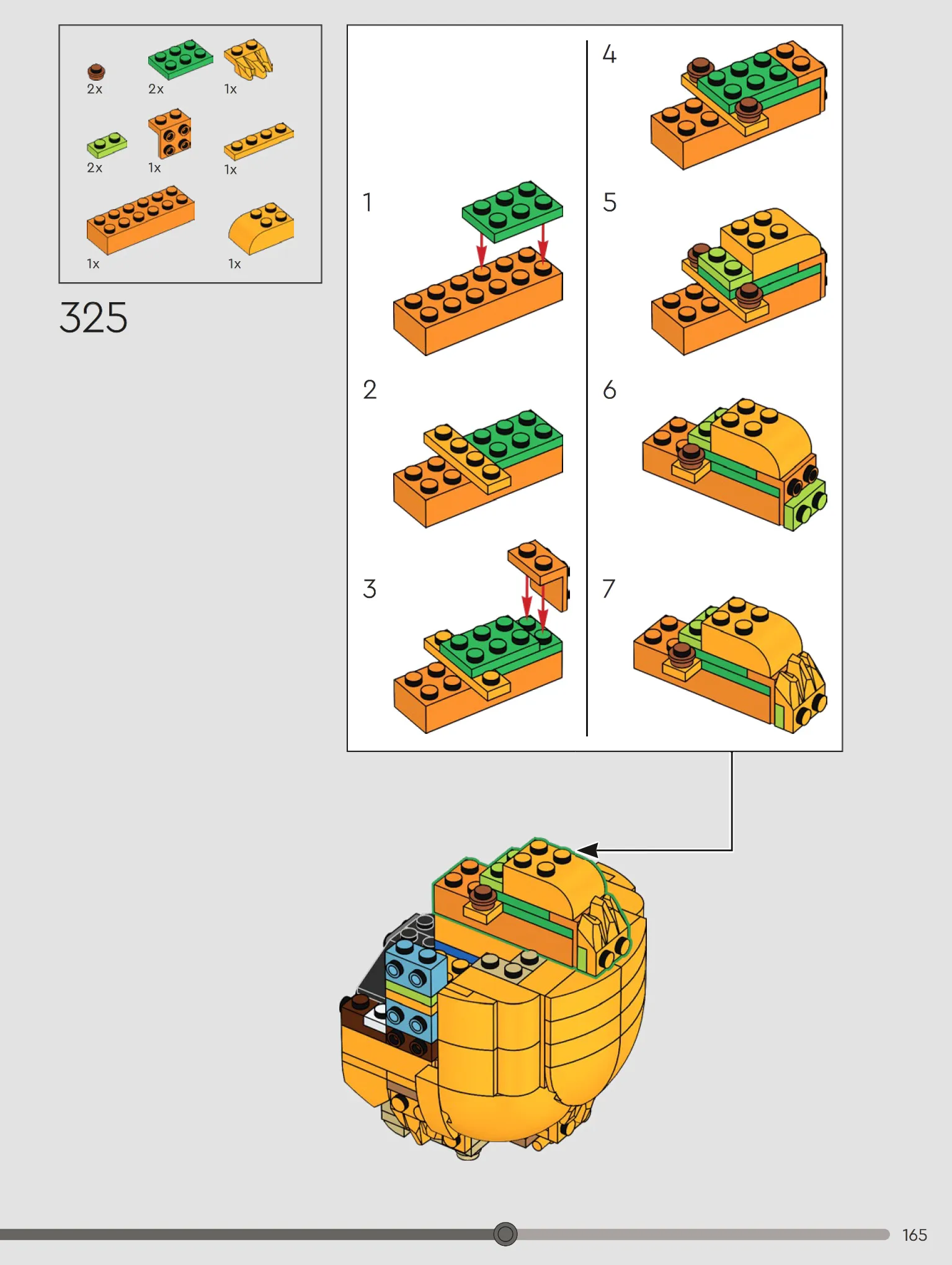 2x
2x
1x
2x
1x
1x
1x
1x

325

1
2
3
4
5
6
7

165