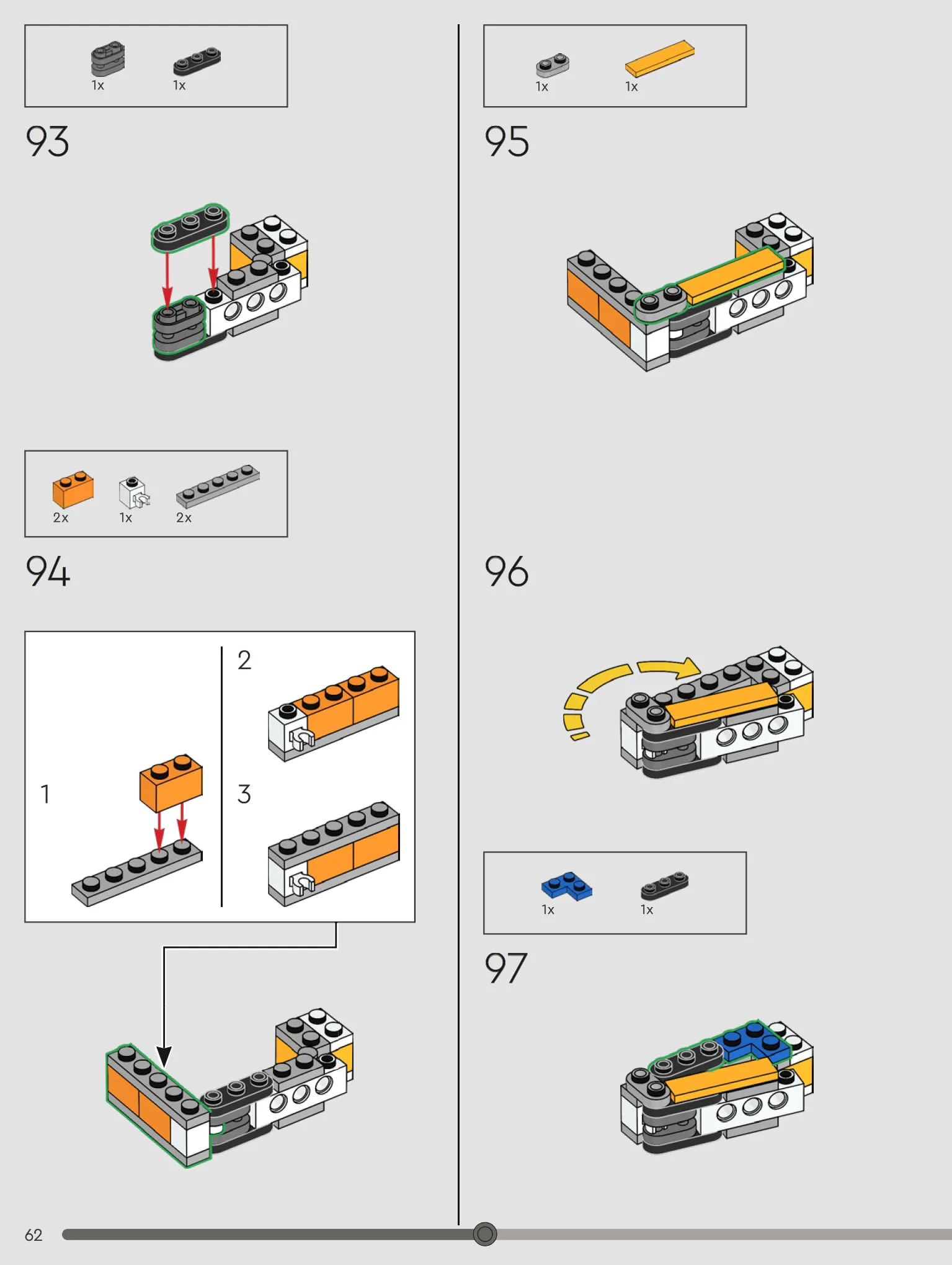 1x 1x

93

2x 1x 2x

94

1

2

3

1x 1x

95

96

1x 1x

97

62