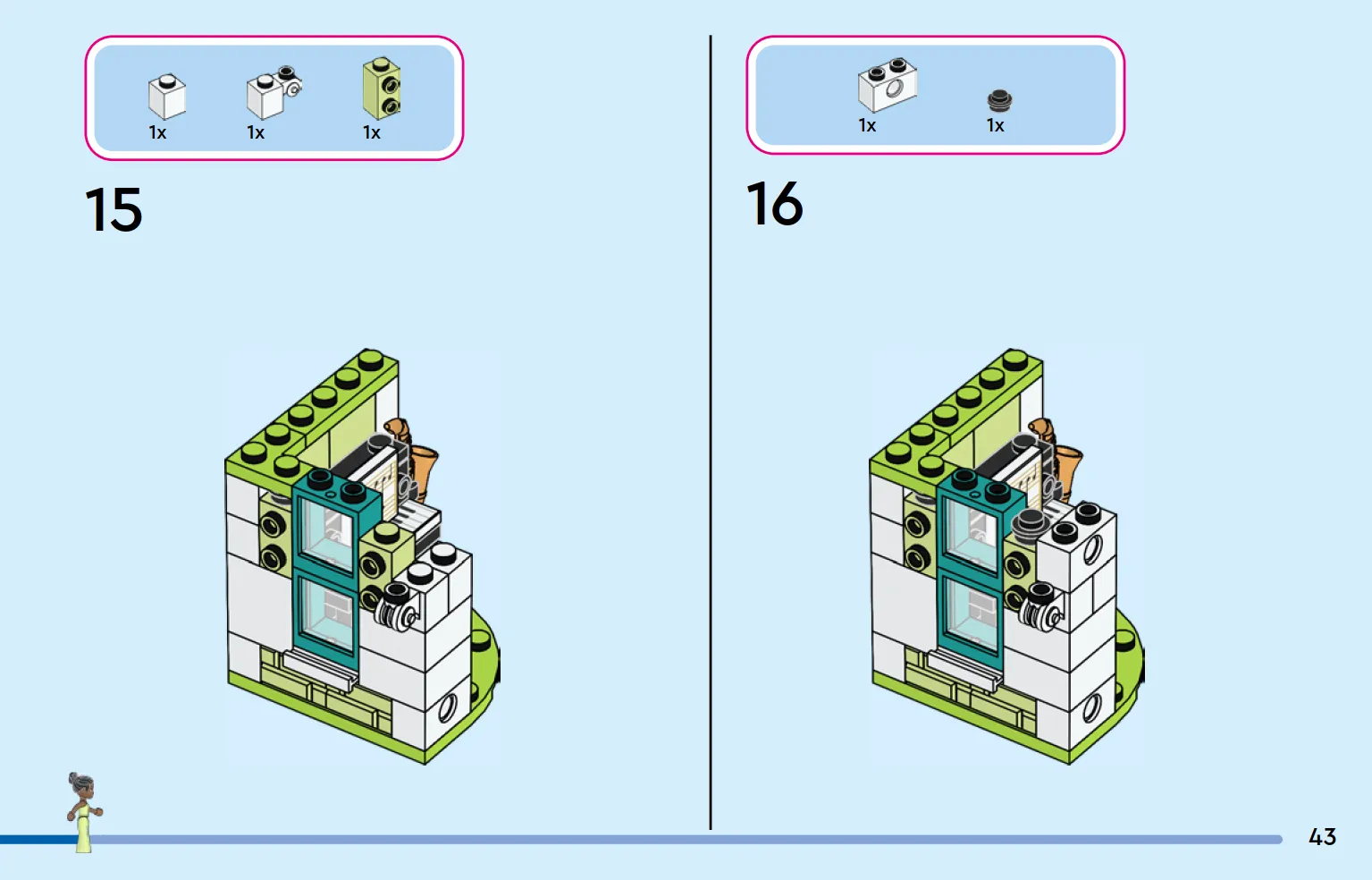 1x 1x 1x

15

1x 1x

16

43