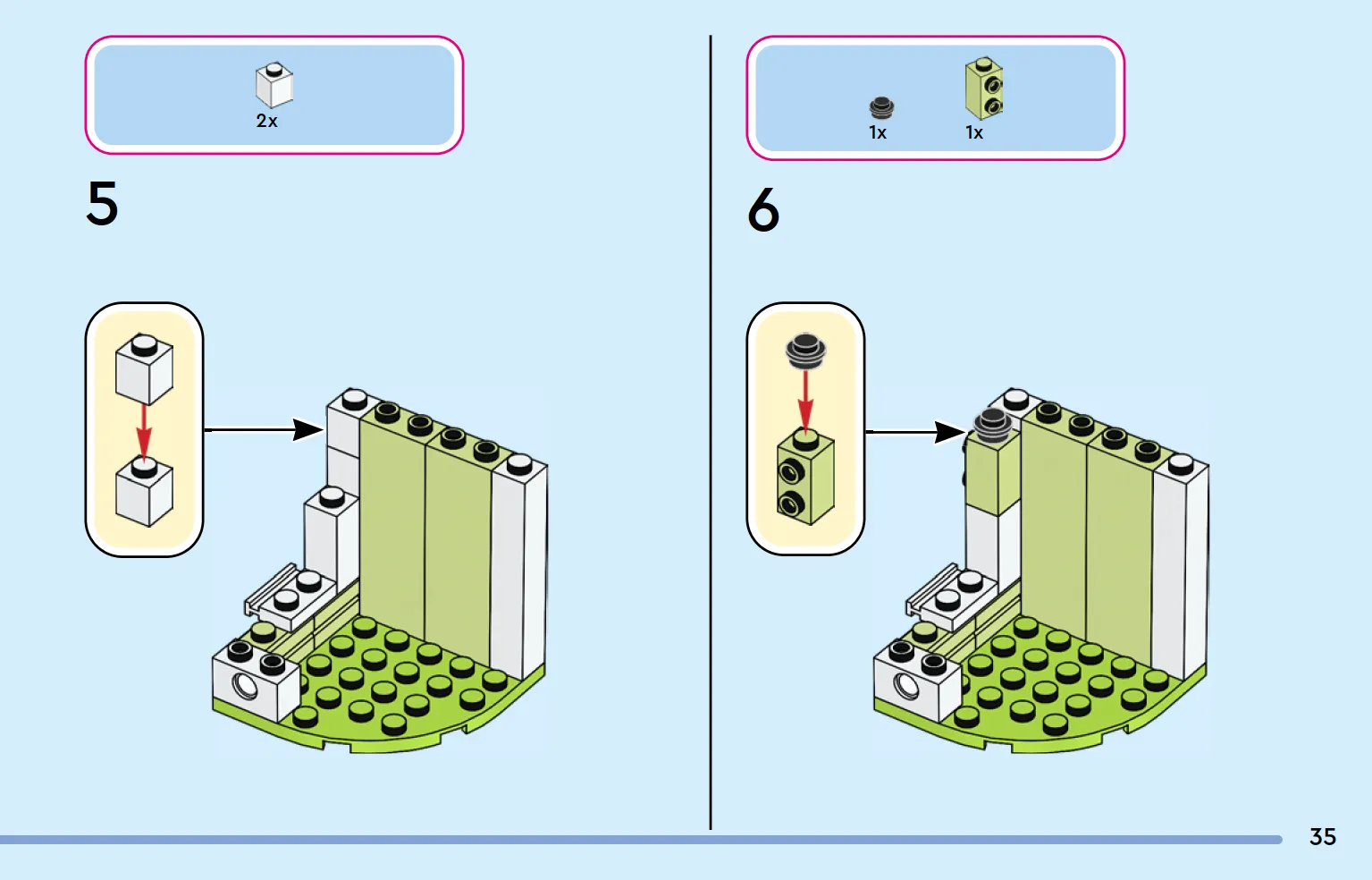 2x

5

1x 1x

6

35