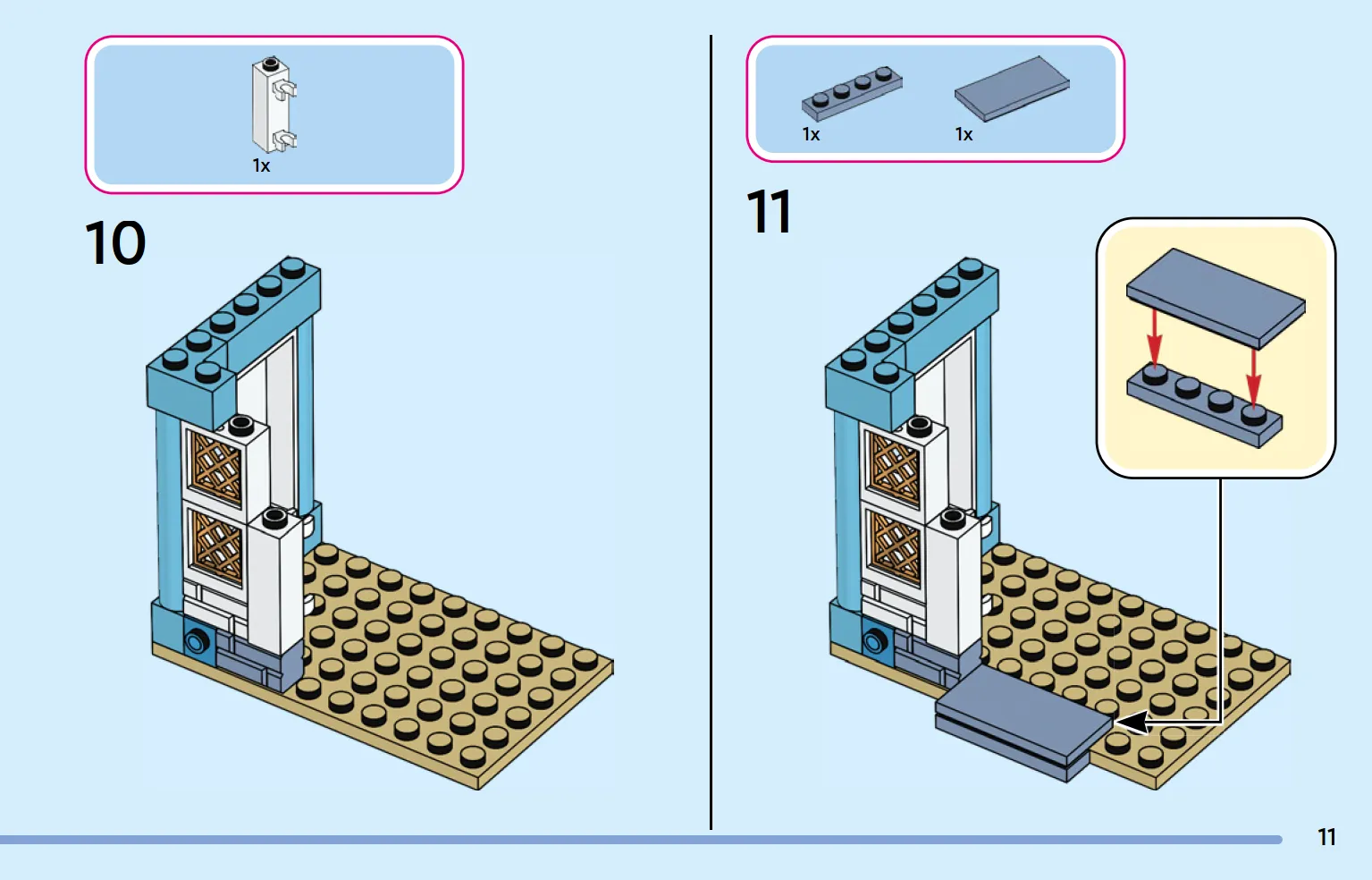 1x

10

1x

1x

11

11