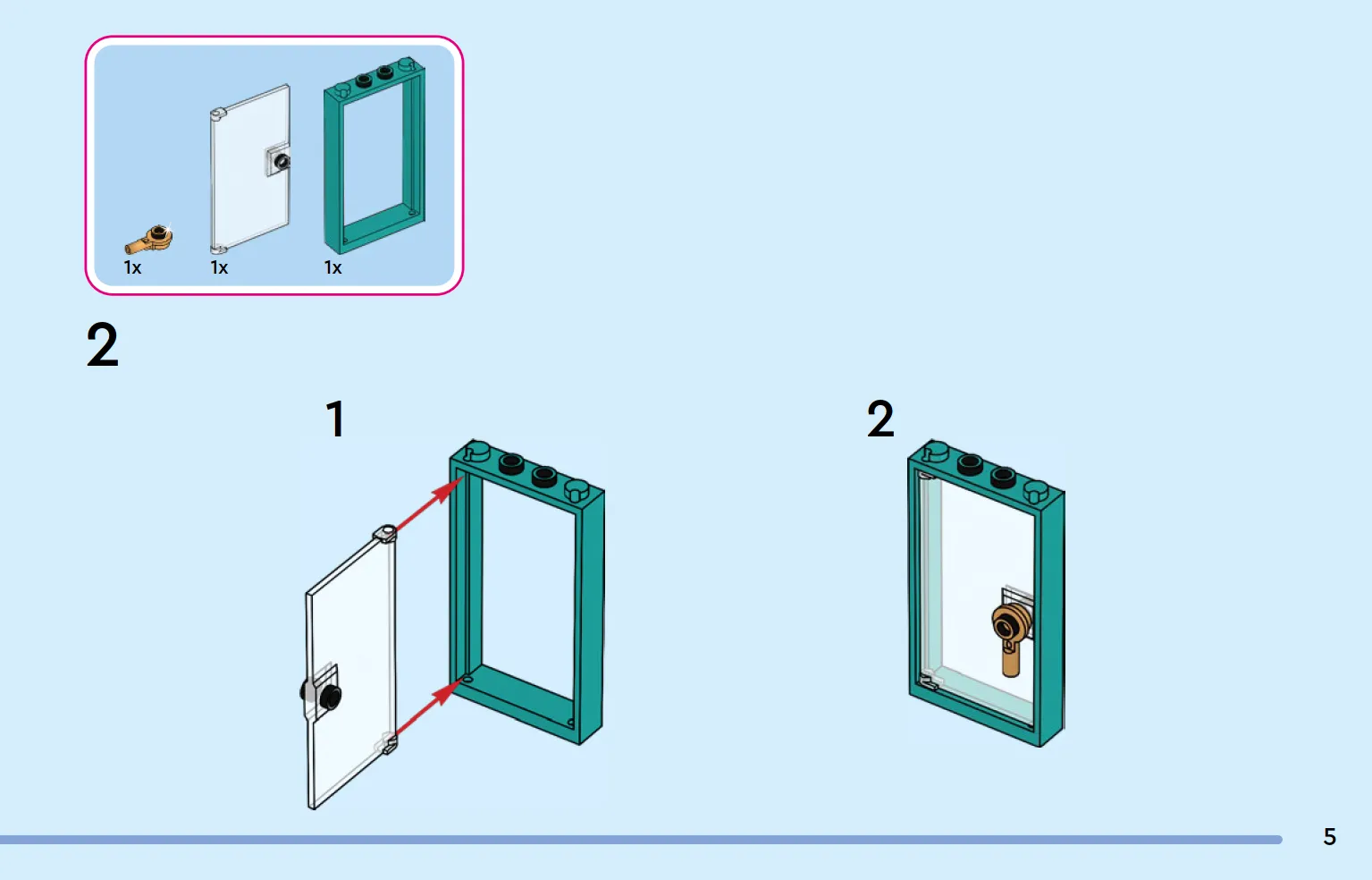 1x
1x
1x

2

1

2

5