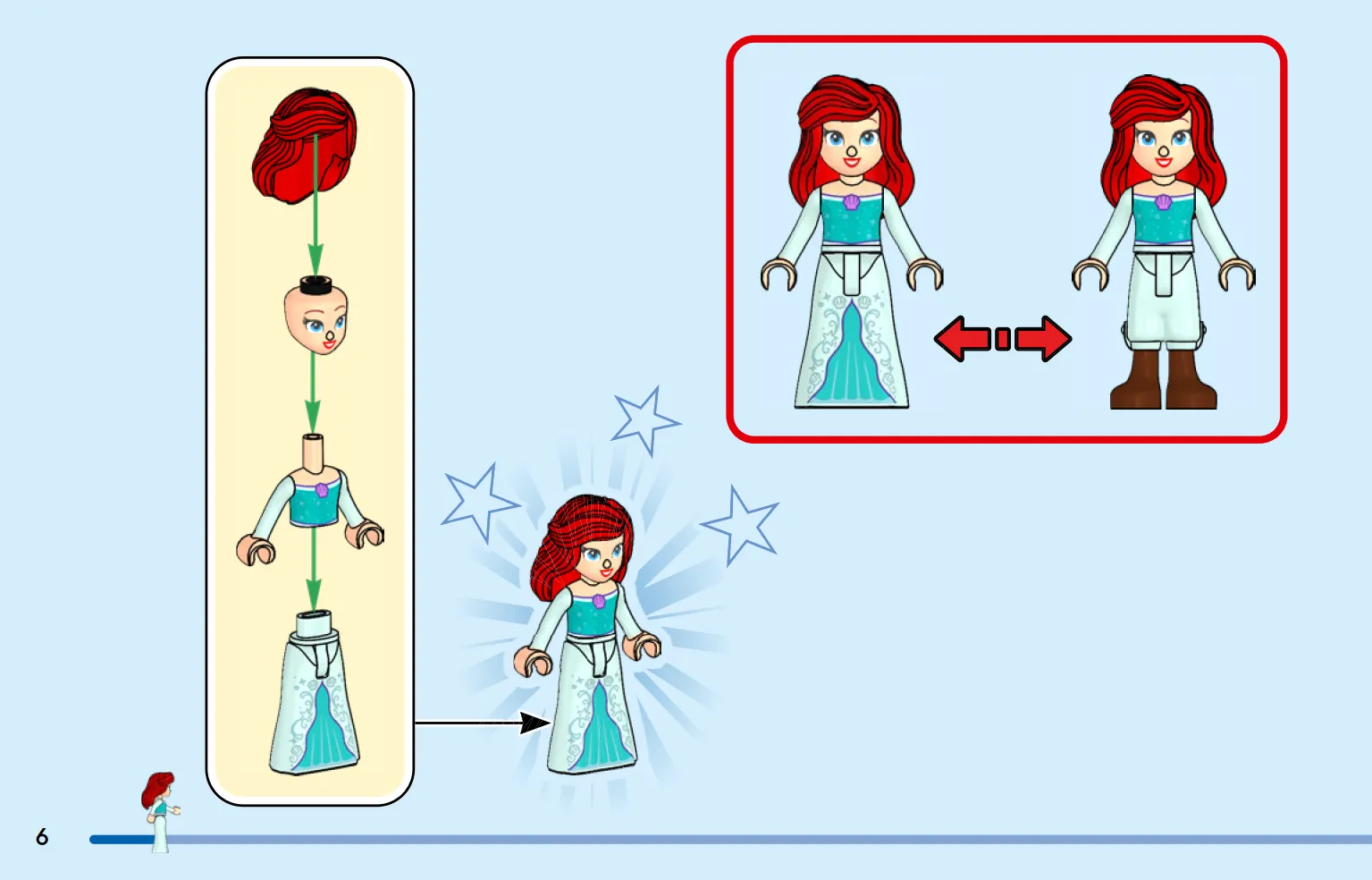 6