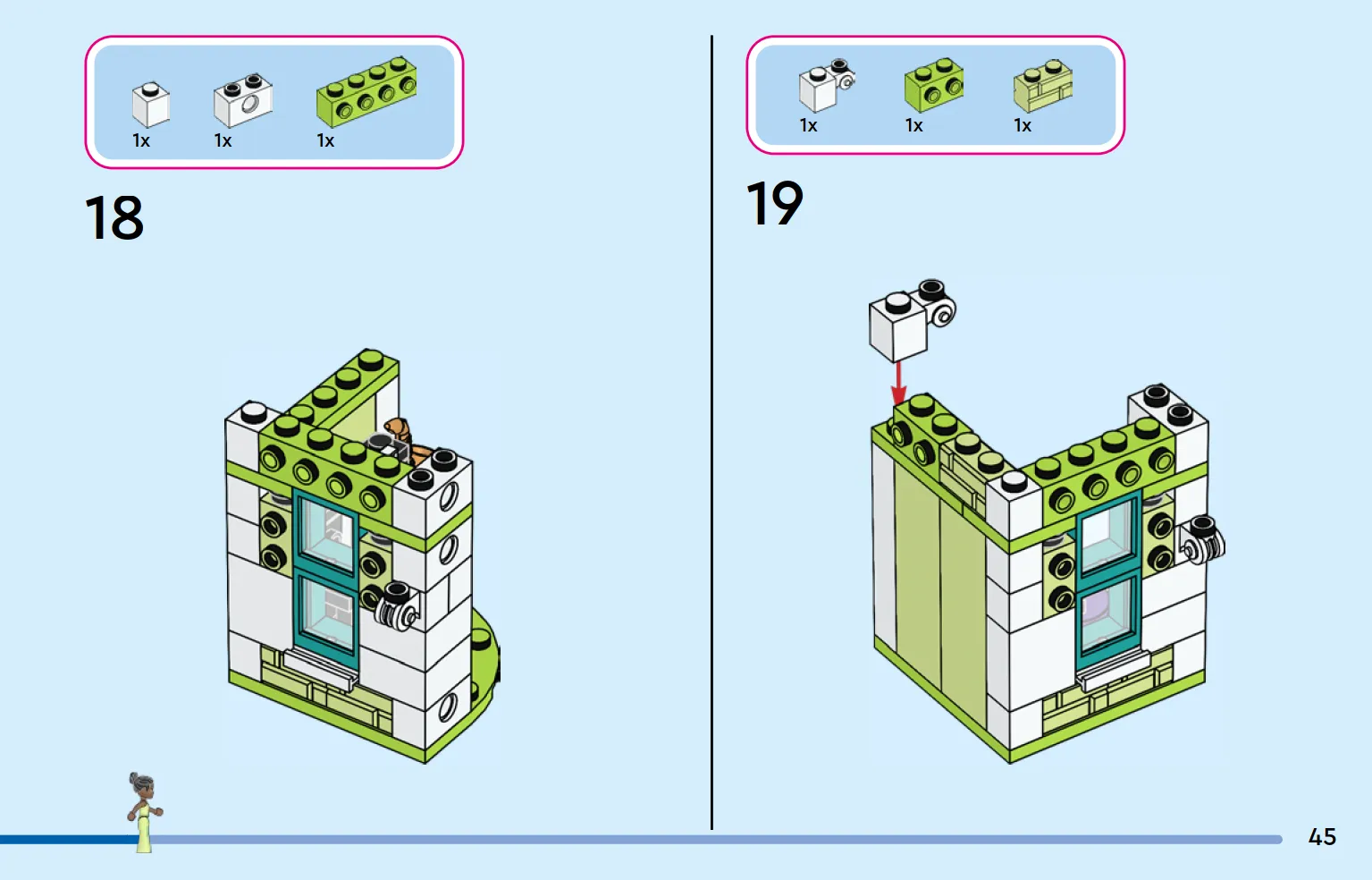 1x 1x 1x

18

1x 1x 1x

19

45