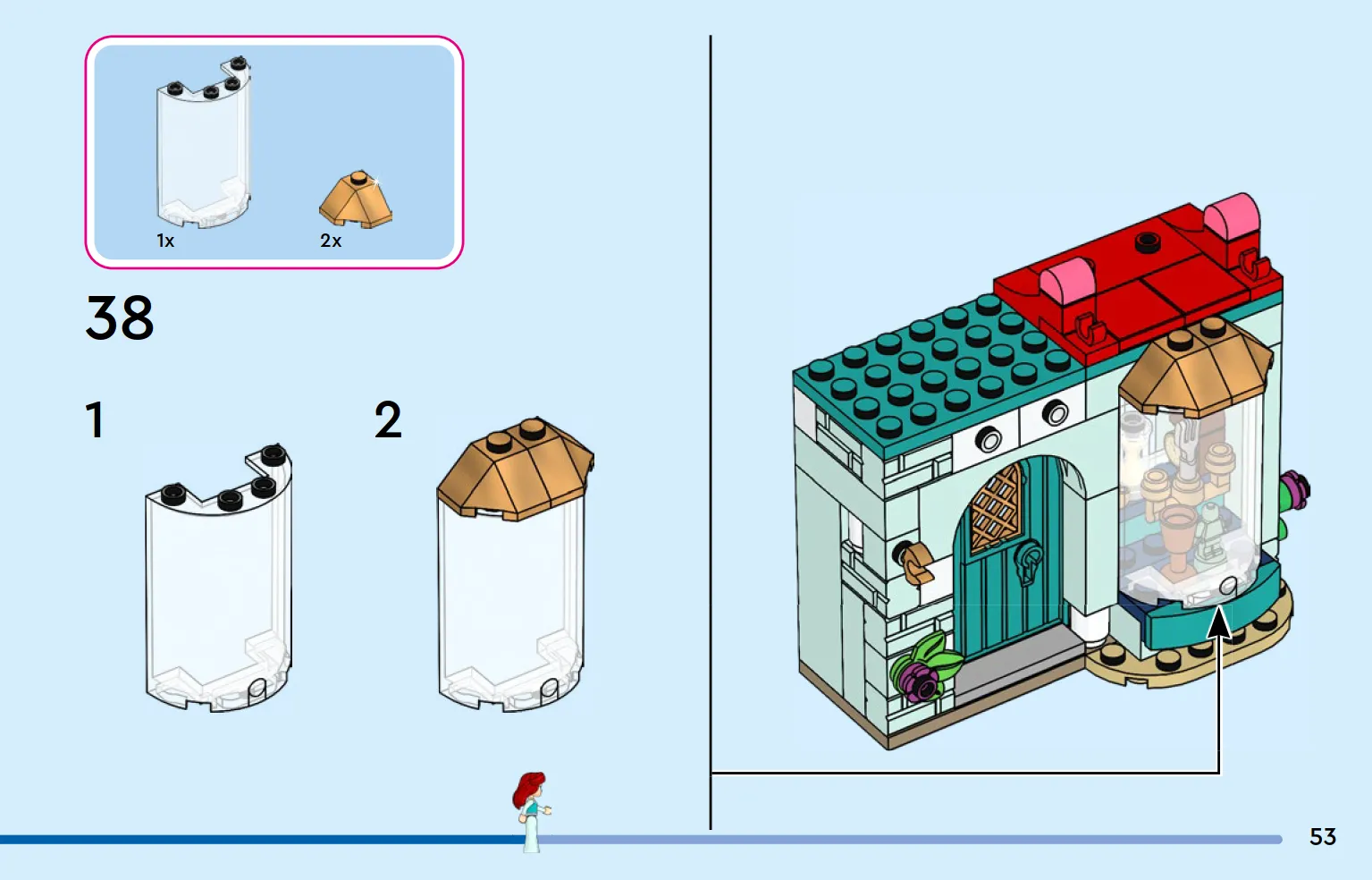 1x
2x

38

1

2

53