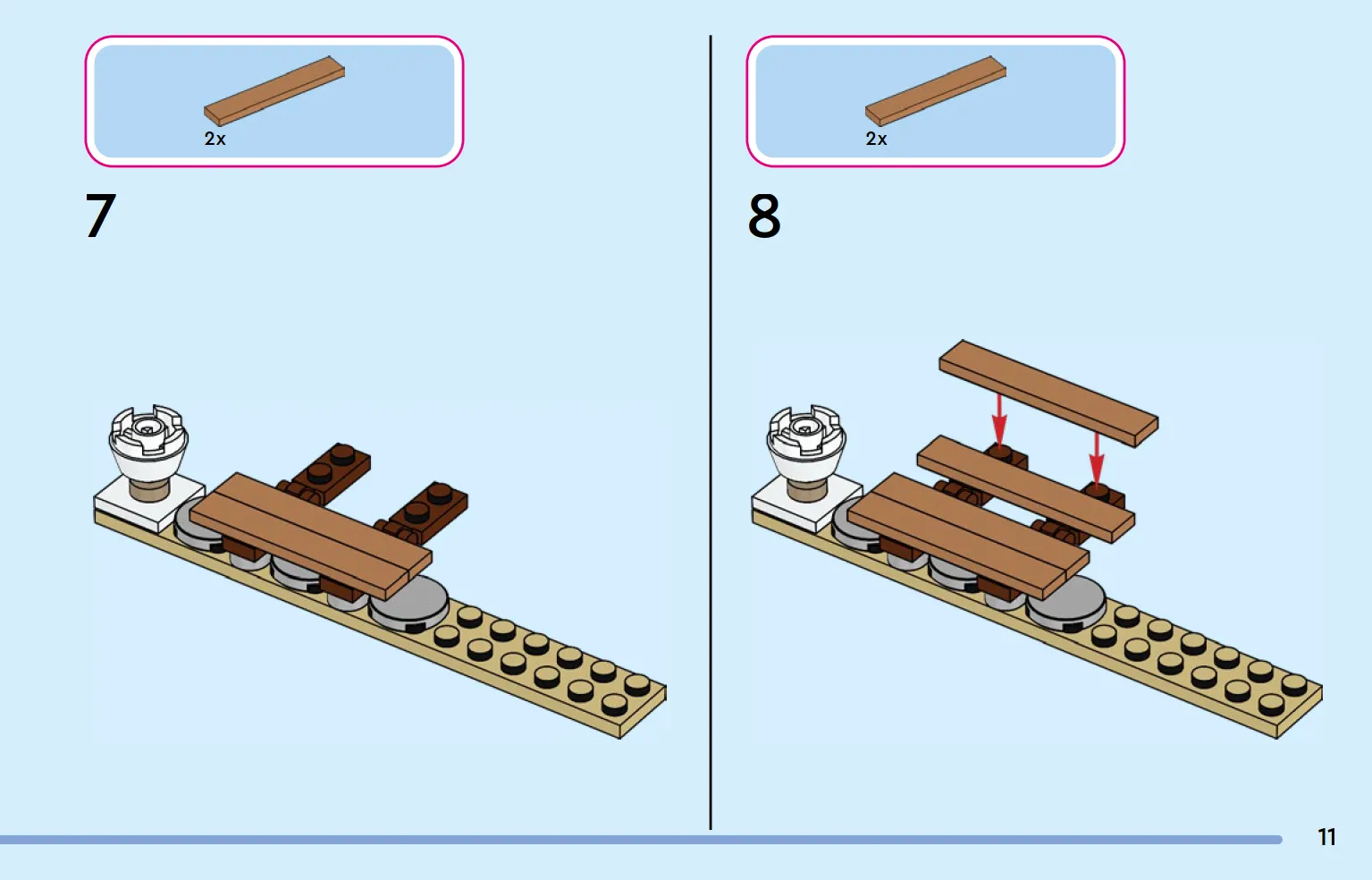 2x

7

2x

8

11