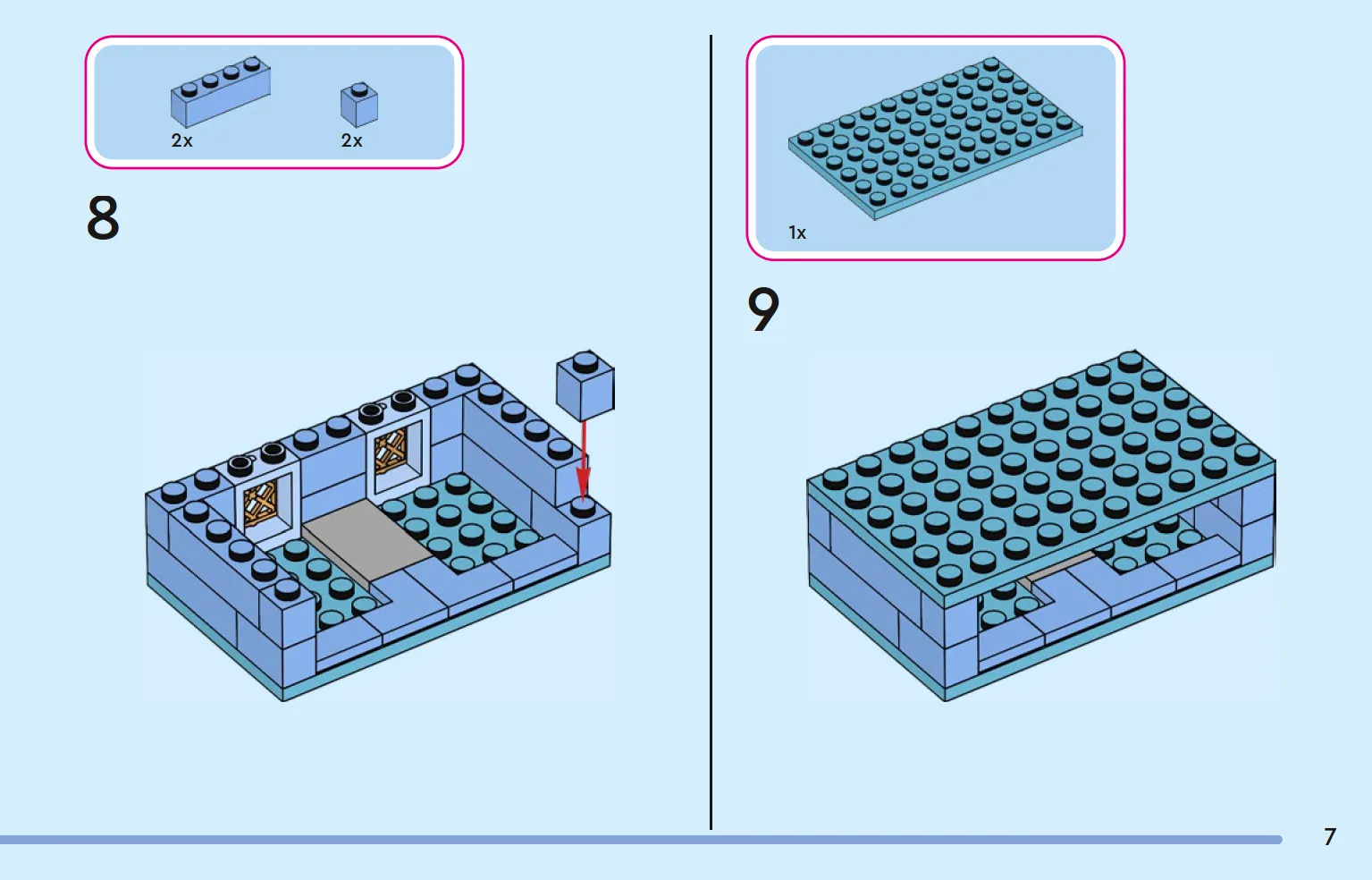 2x

2x

8

1x

9

7