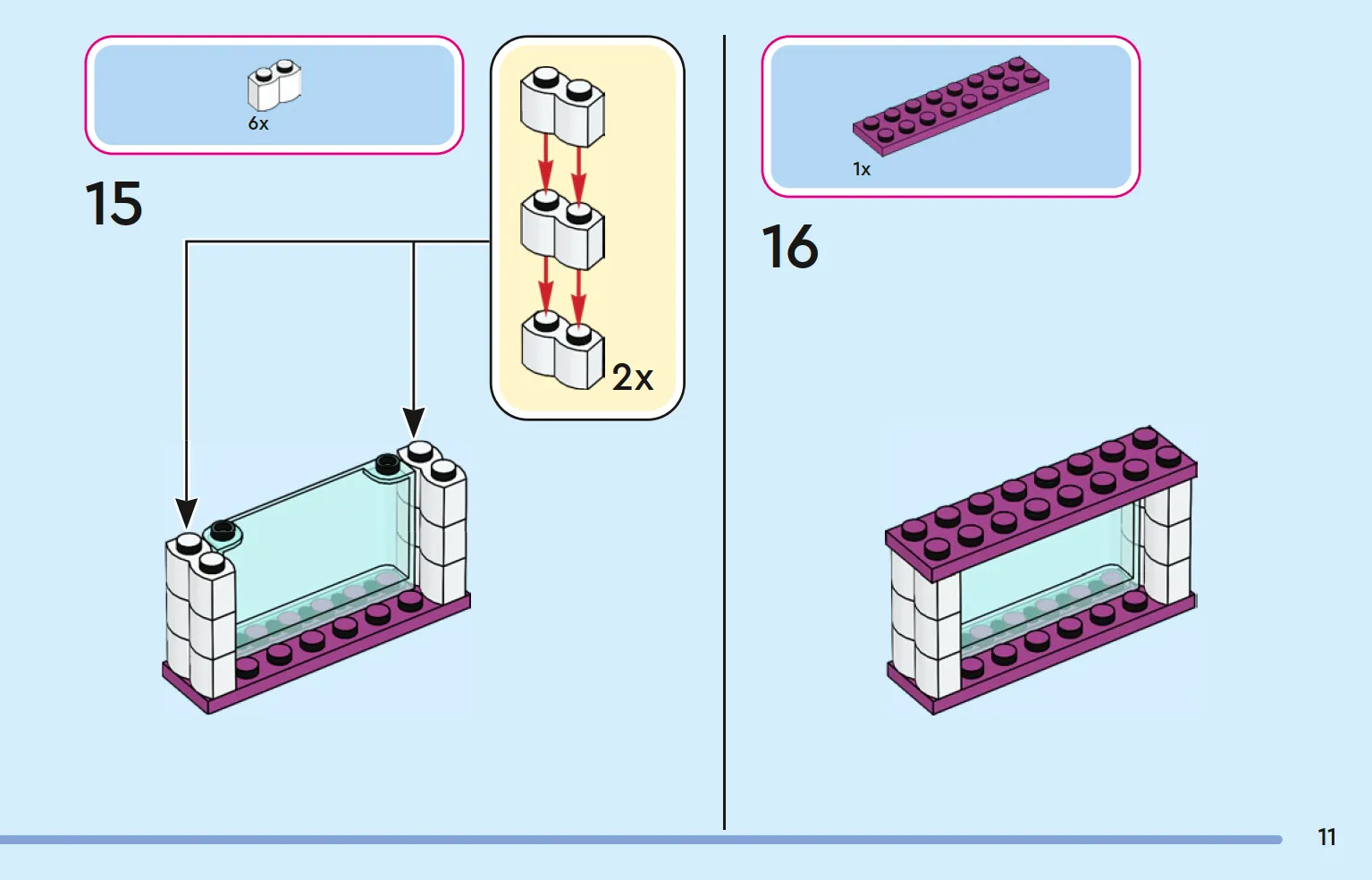 6x

15

2x

1x

16

11