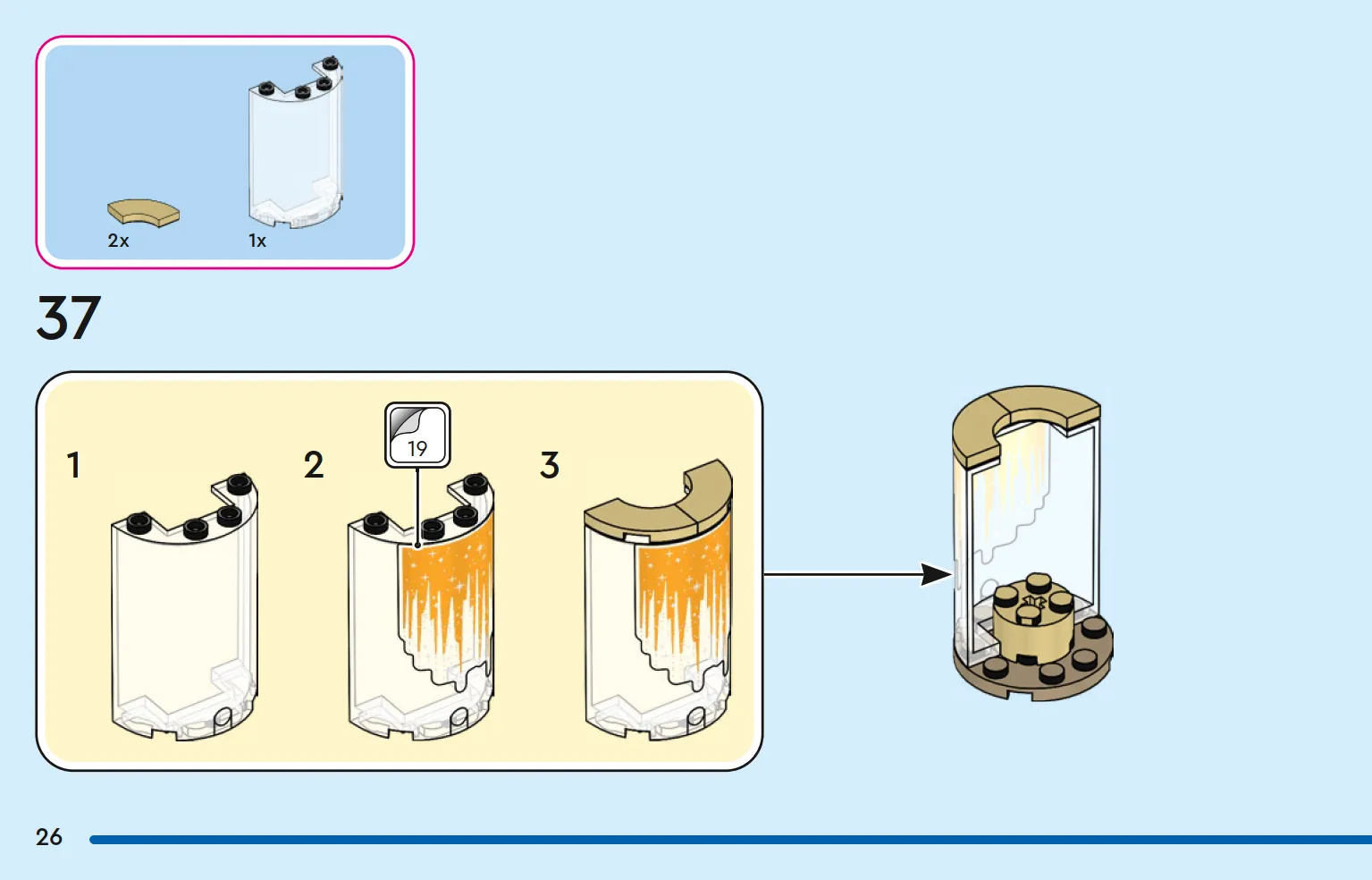 2x
1x

37

1
2
19
3

26