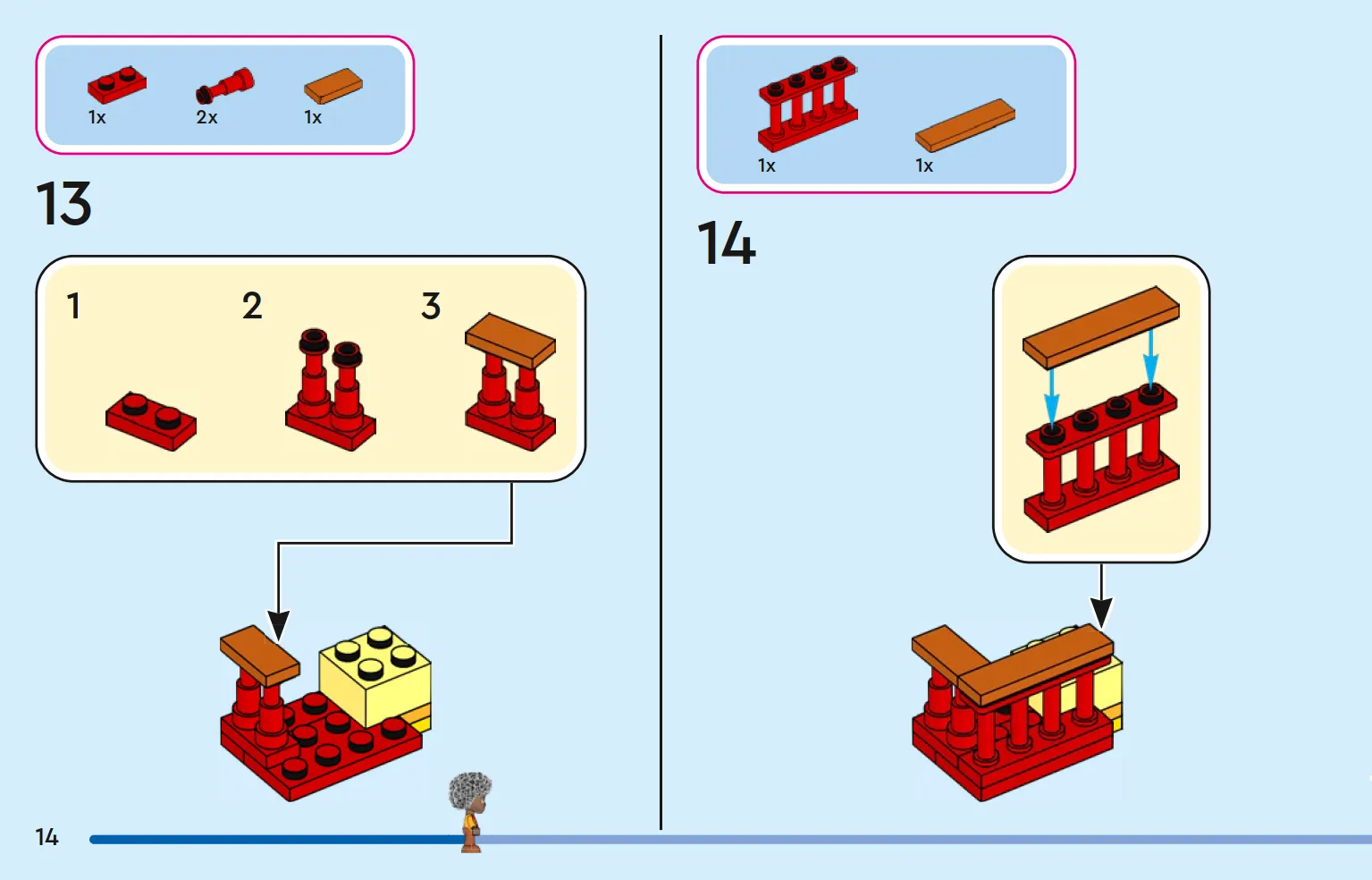 1x 2x 1x

13

1 2 3

1x 1x

14

14