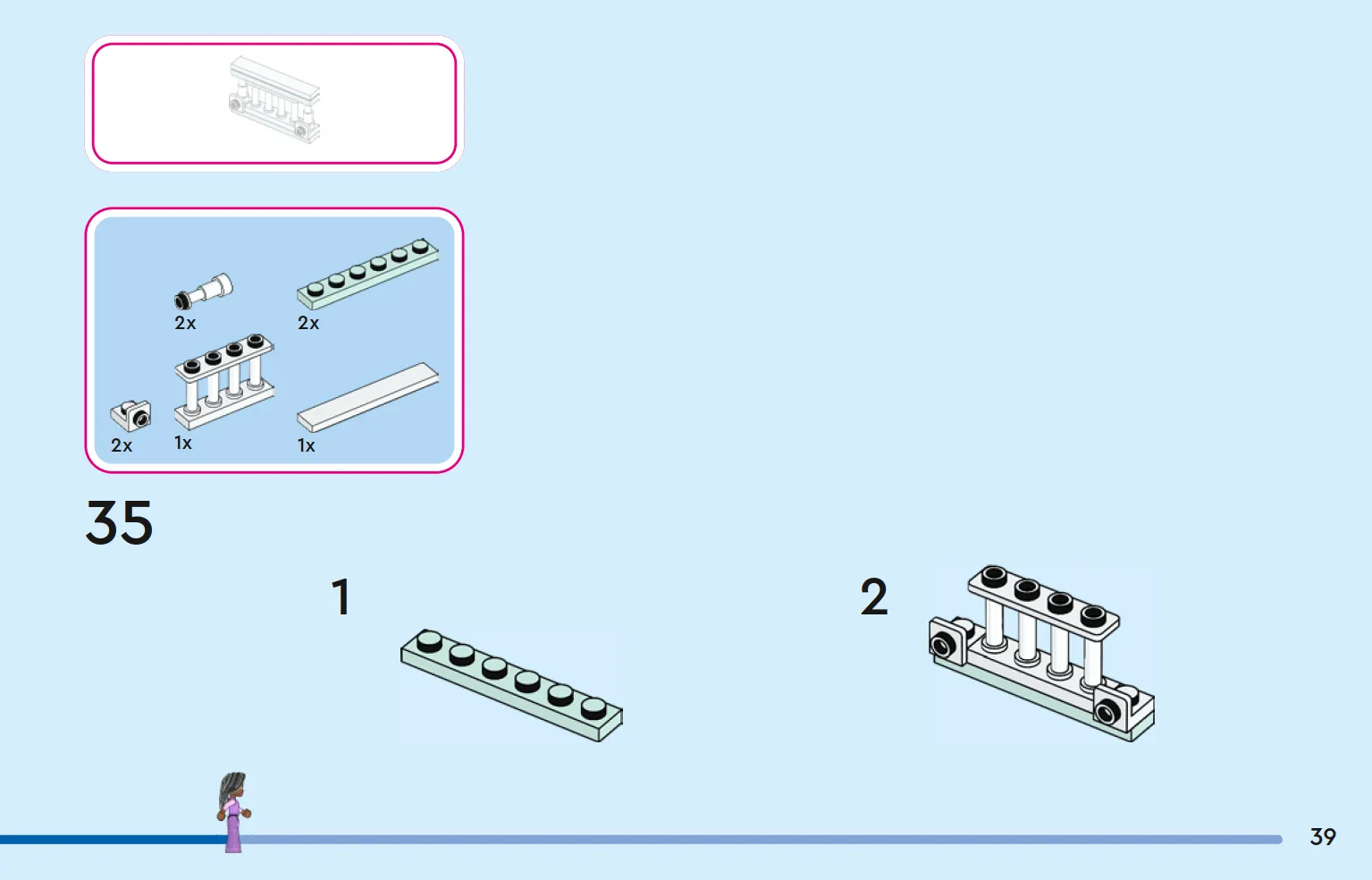 2x
2x
2x
1x
1x

35

1

2

39