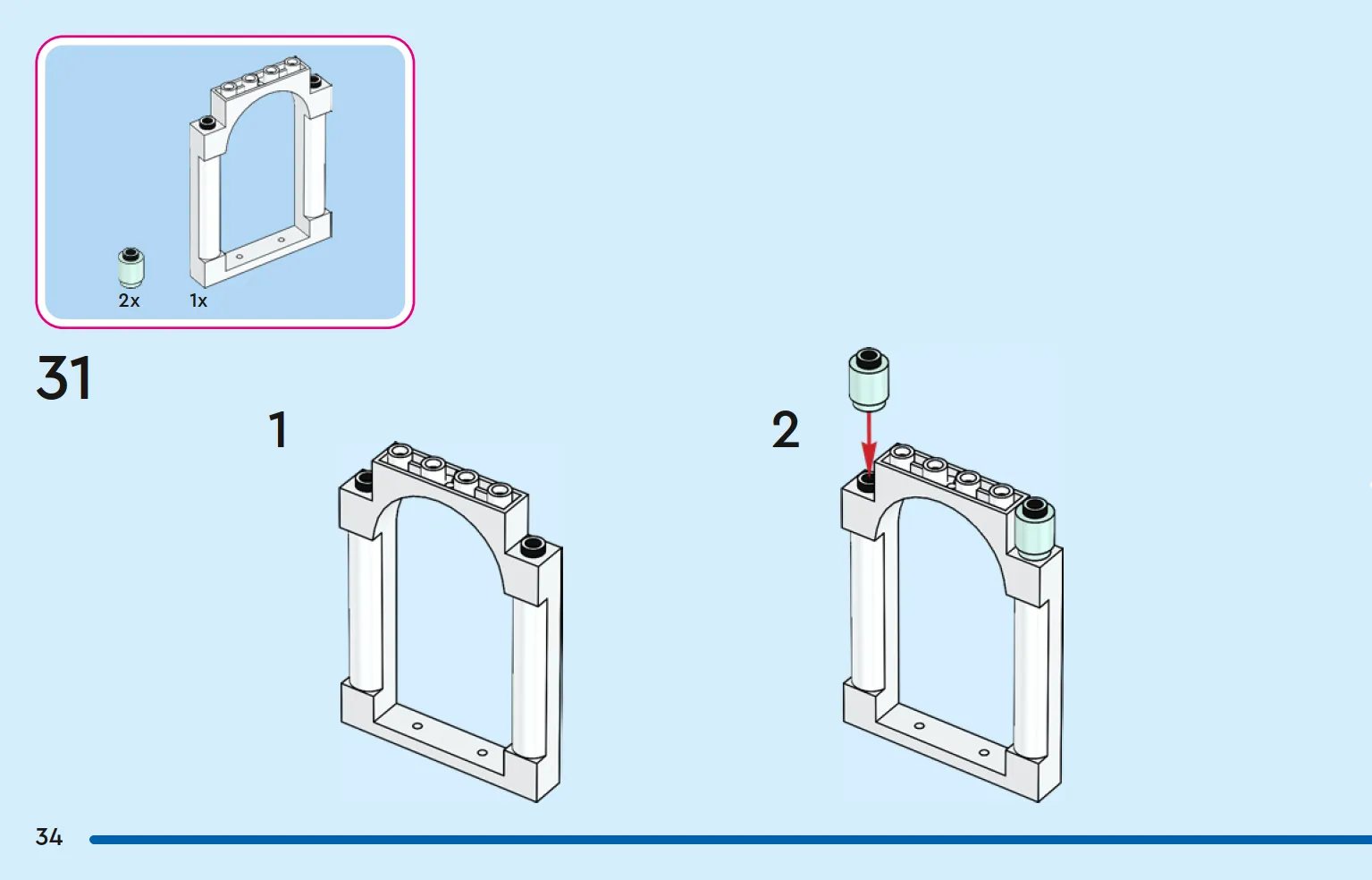 2x
1x

31

1

2

34