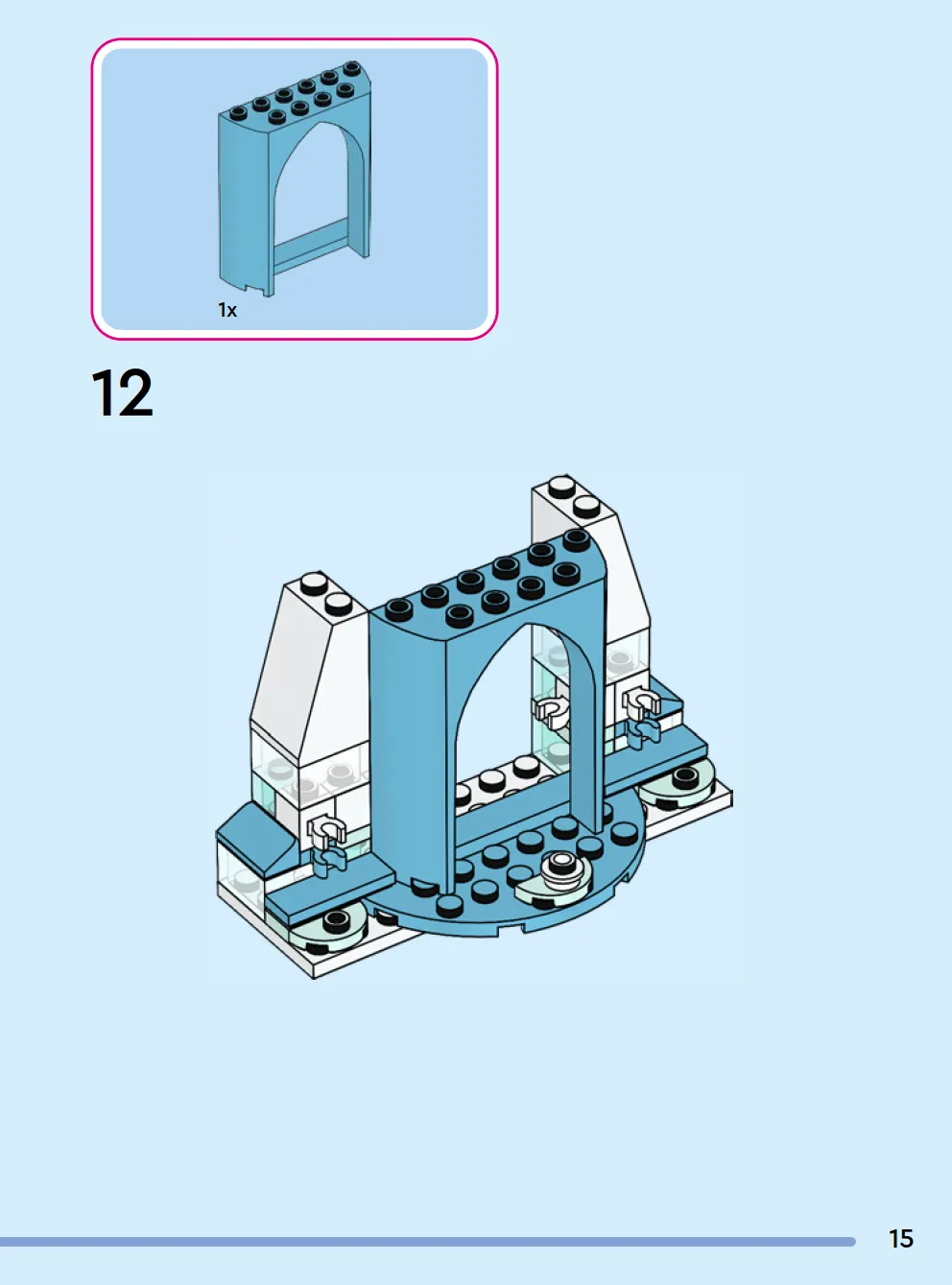 1x

12

15