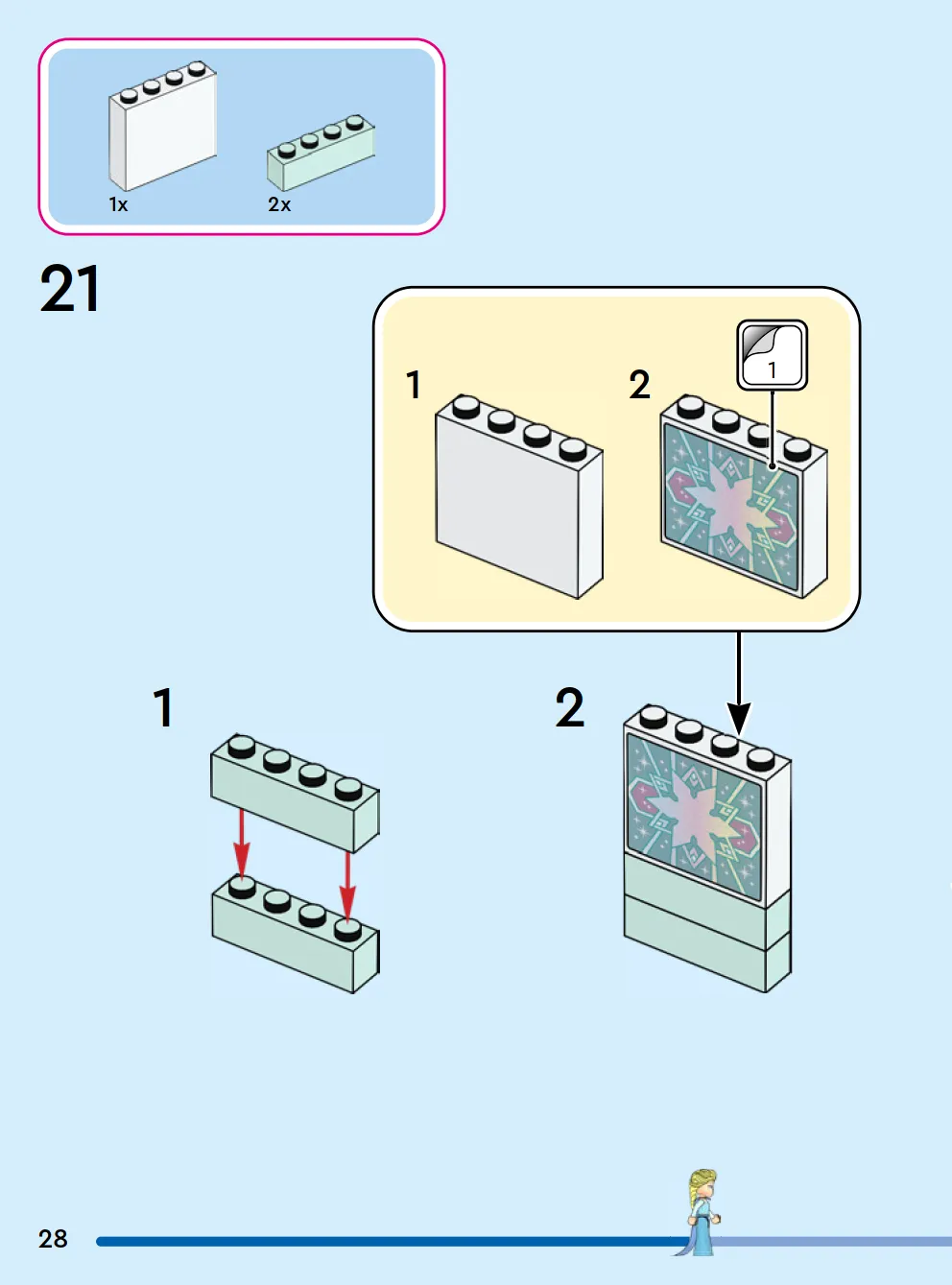 1x
2x

21

1
2
1

1

2

28