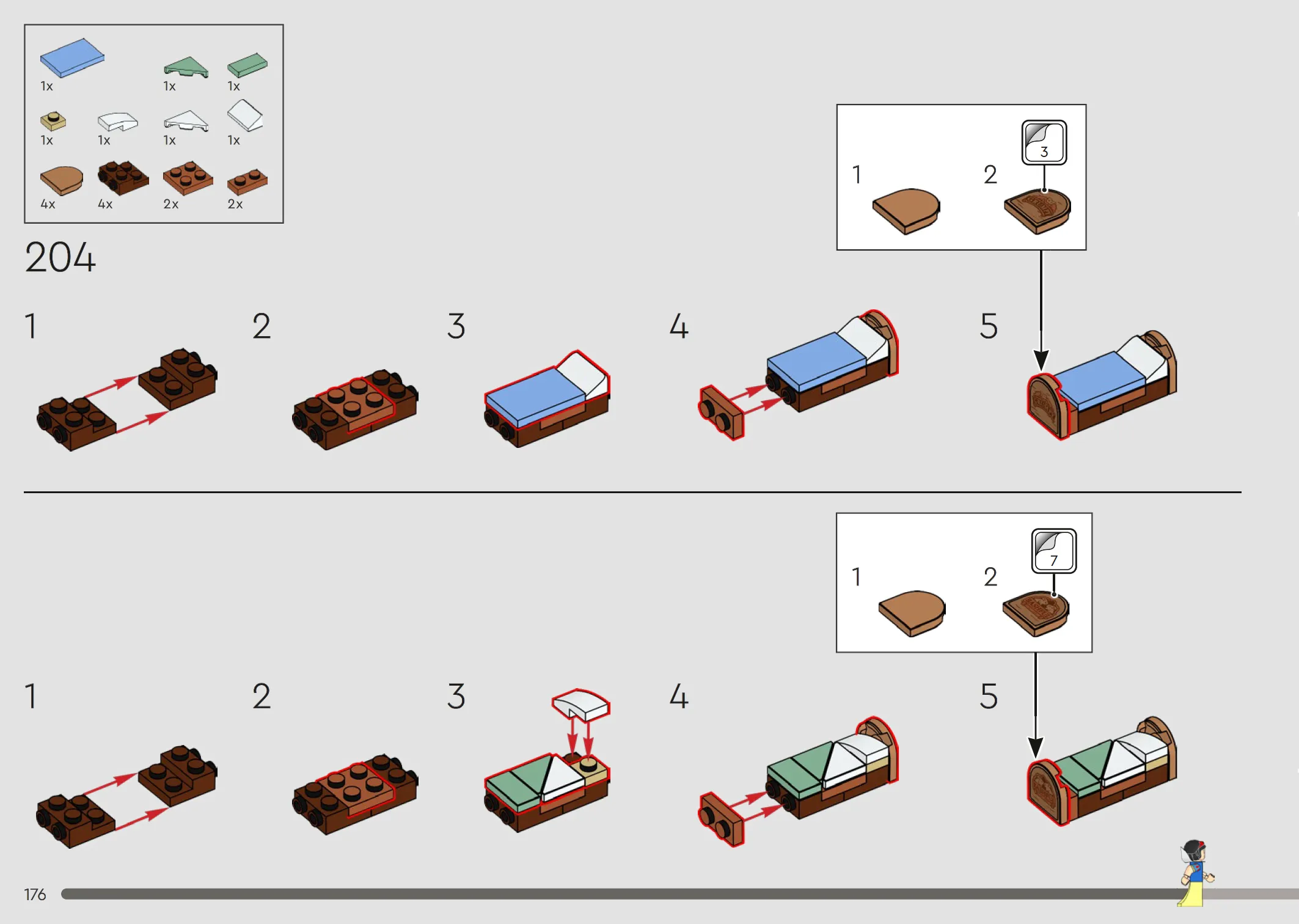 1x
1x
1x
1x
1x
1x
1x
4x
4x
2x
2x

204

1
2
3

1
2
3
4
5

1
2
7

1
2
3
4
5

176