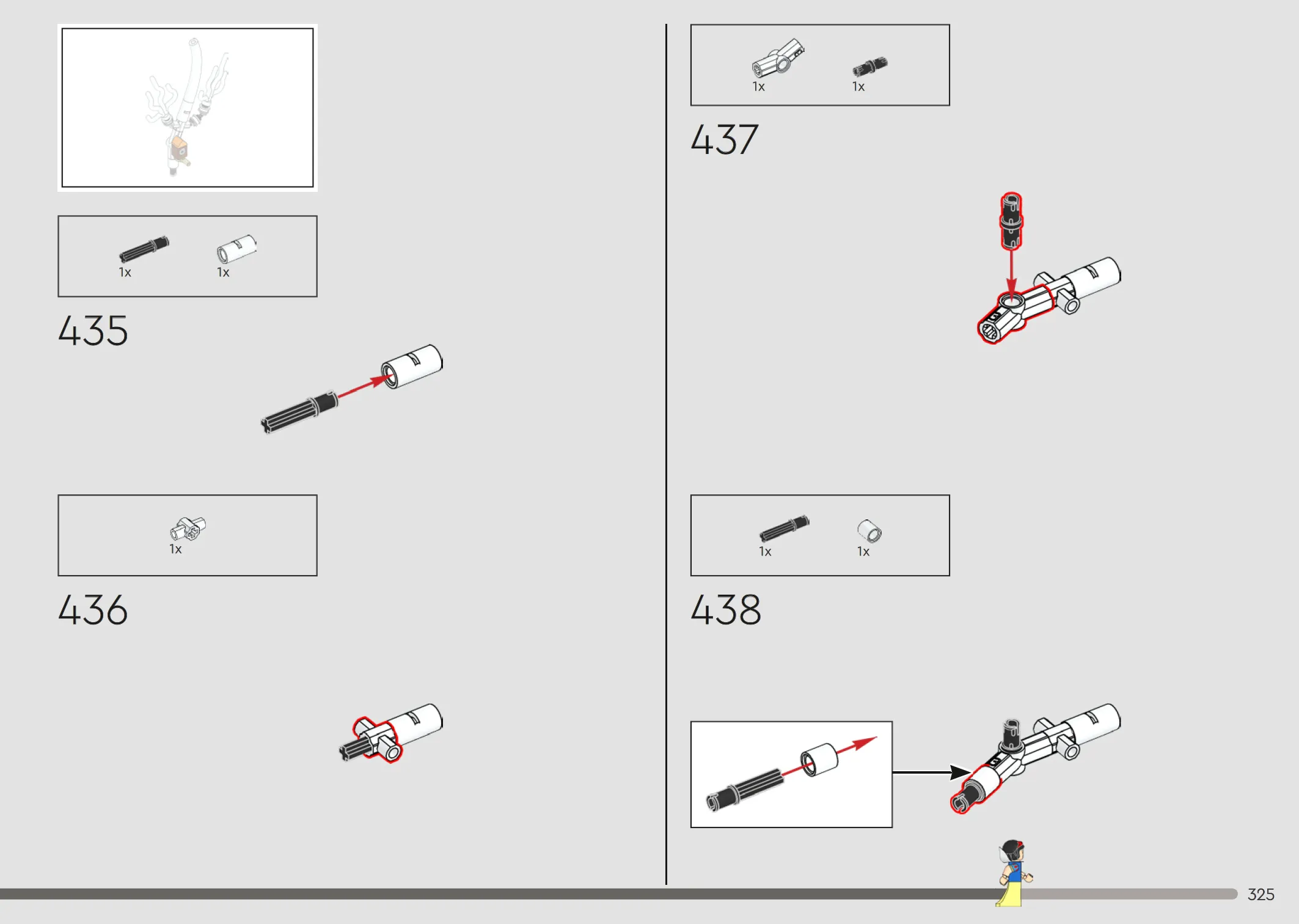 1x 1x

435

1x

436

1x 1x

437

1x 1x

438

325