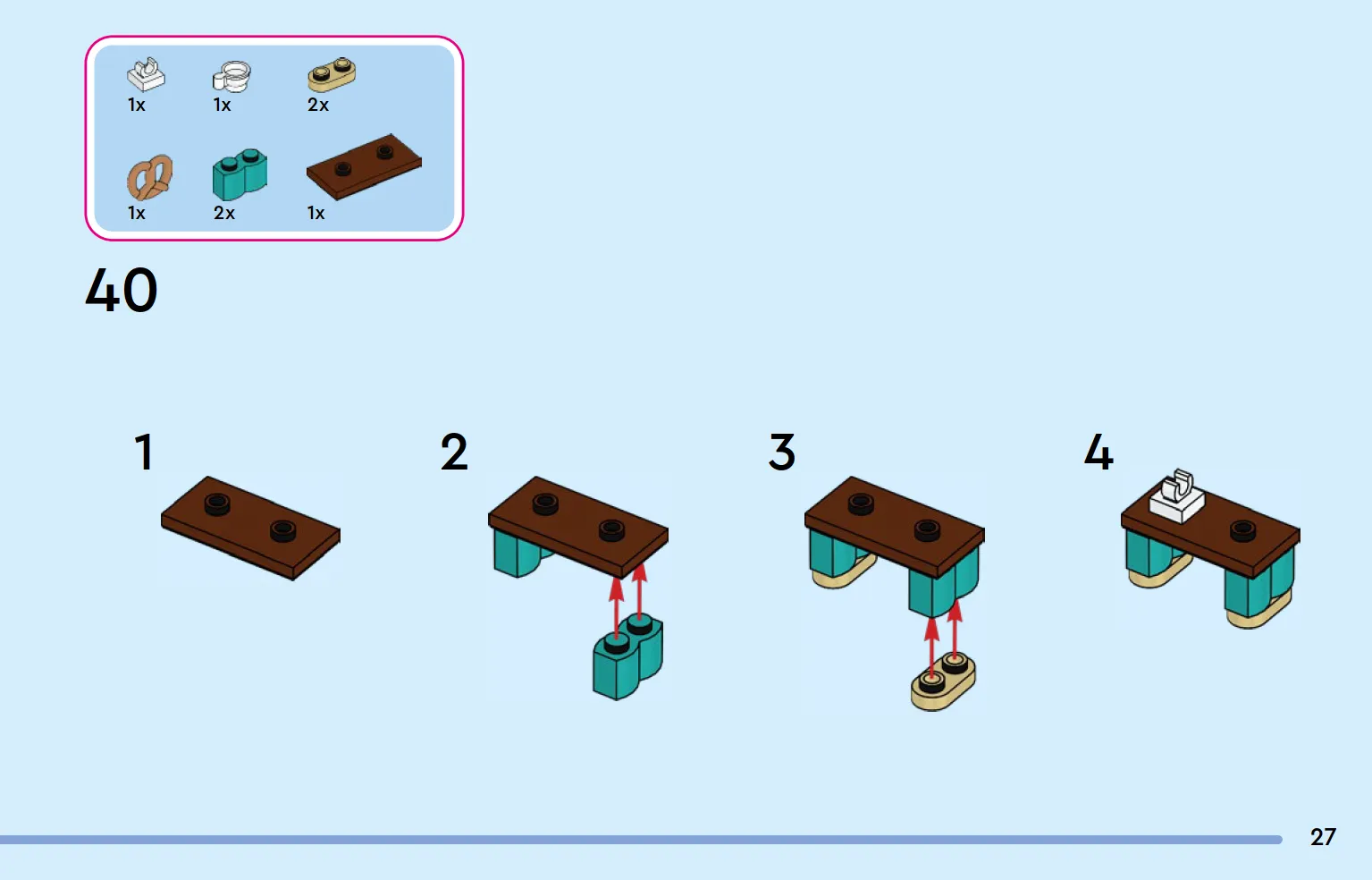 1x 1x 2x

1x 2x 1x

40

1

2

3

4

27