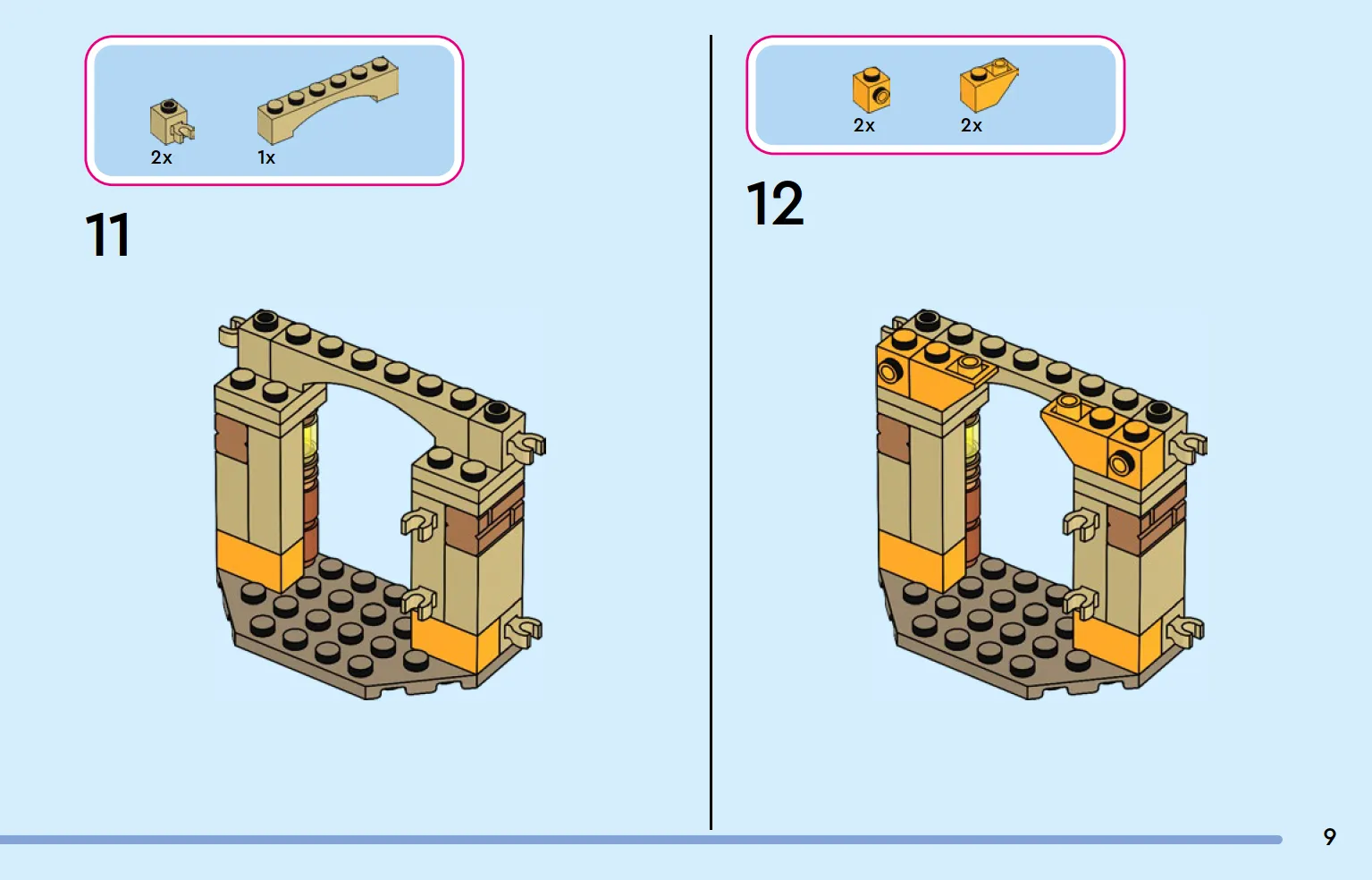 2x 1x

11

2x 2x

12

9