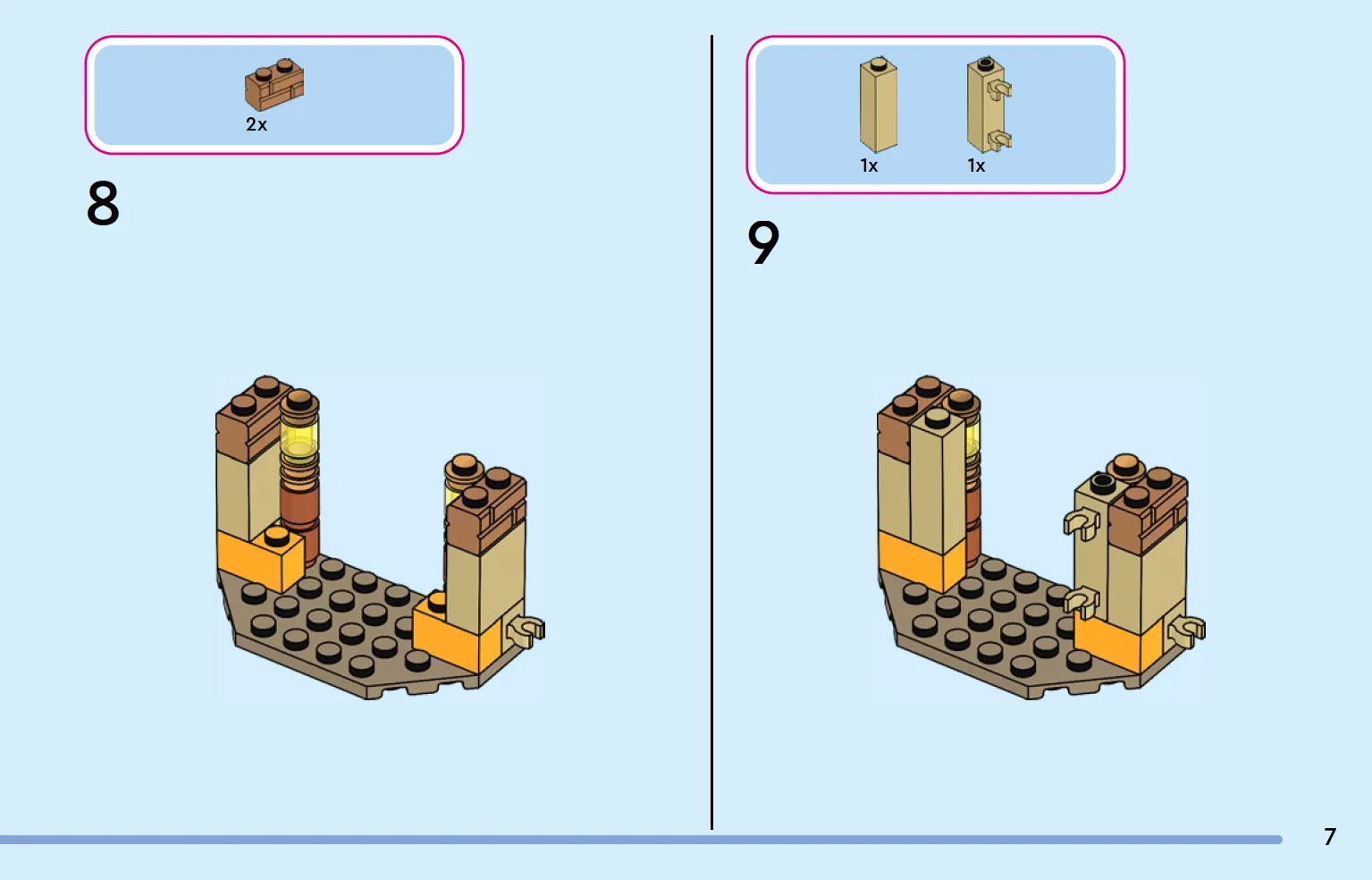 2x

8

1x 1x

9

7