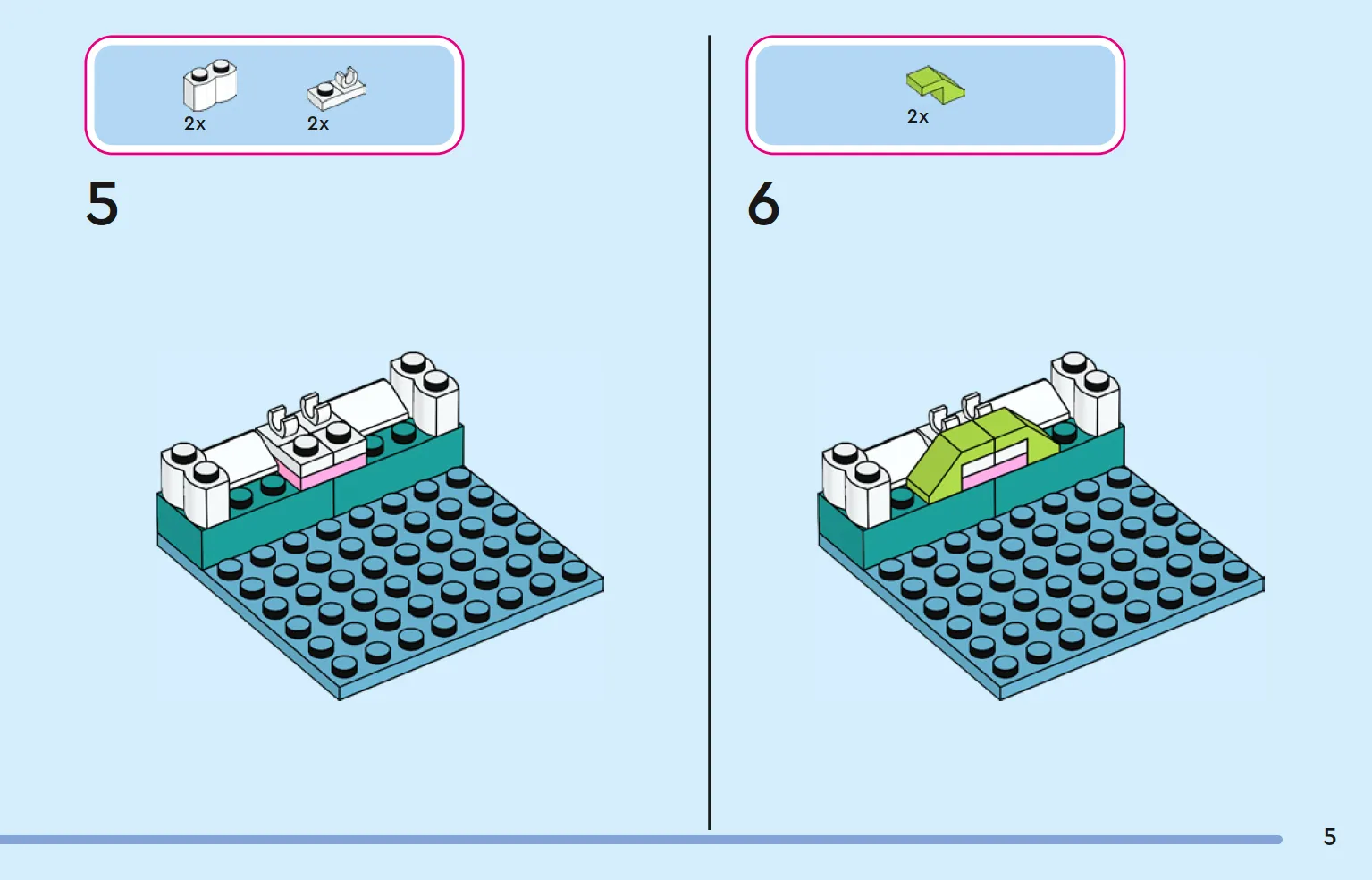 2x 2x

5

2x

6

5