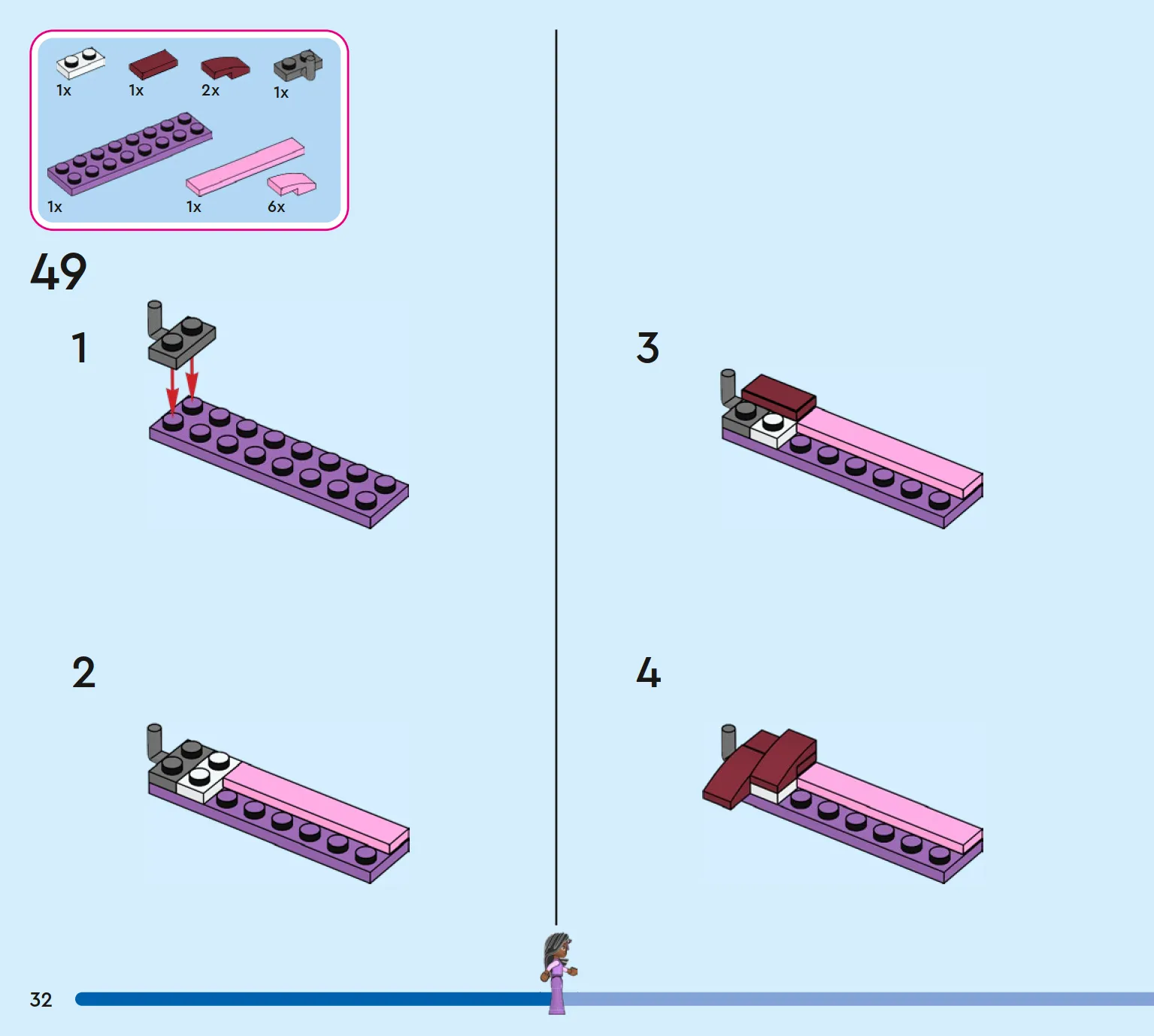 1x
1x
2x
1x
1x
1x
6x

49

1

2

3

4

32