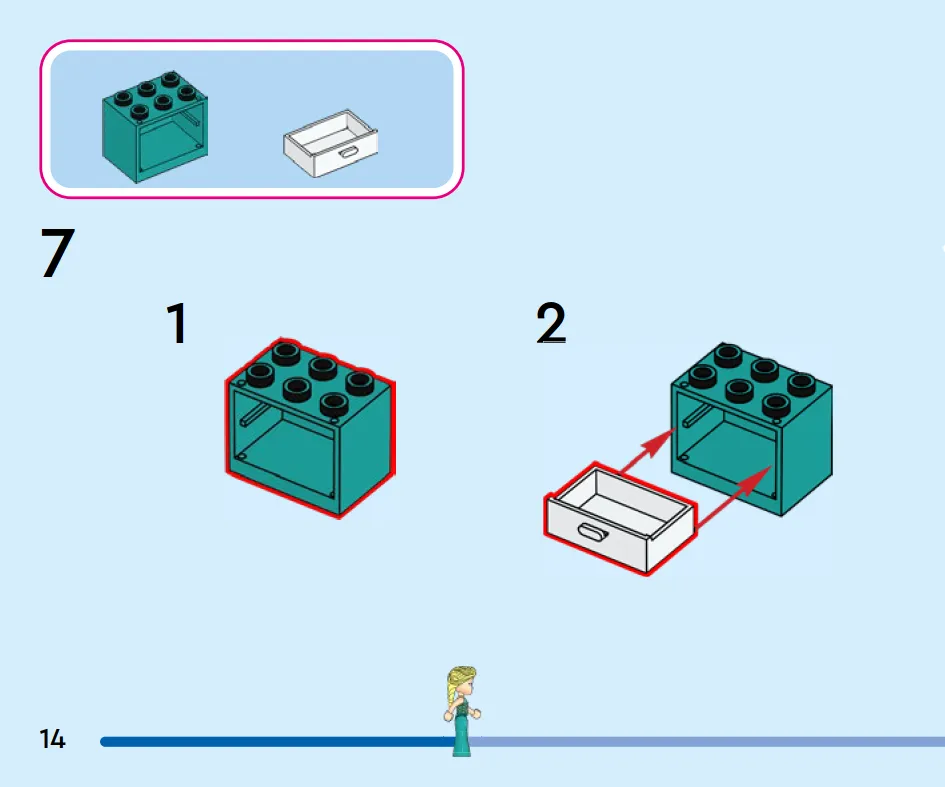 7

1

2

14