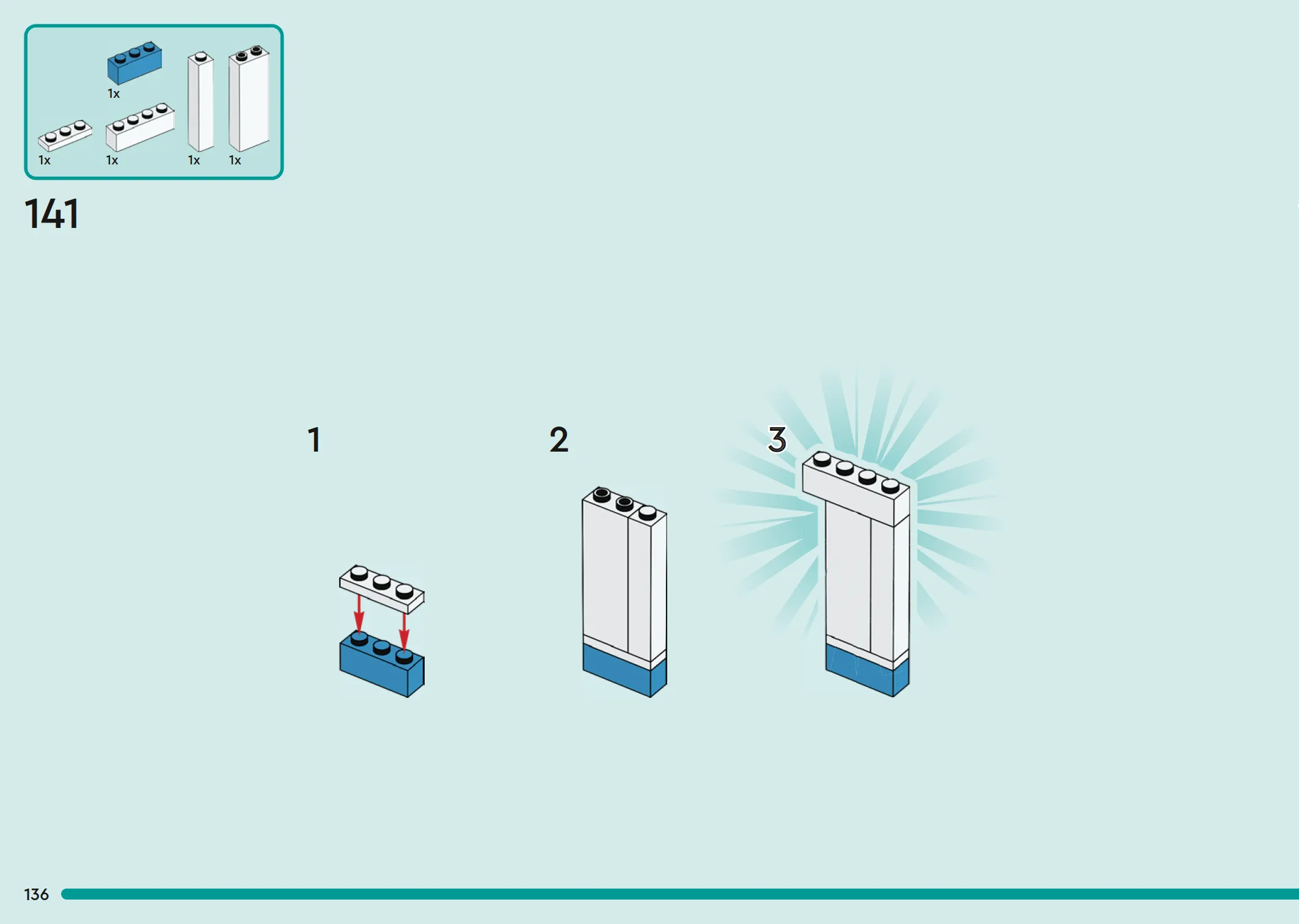 1x

1x

1x

1x

1x

141

1

2

3

136