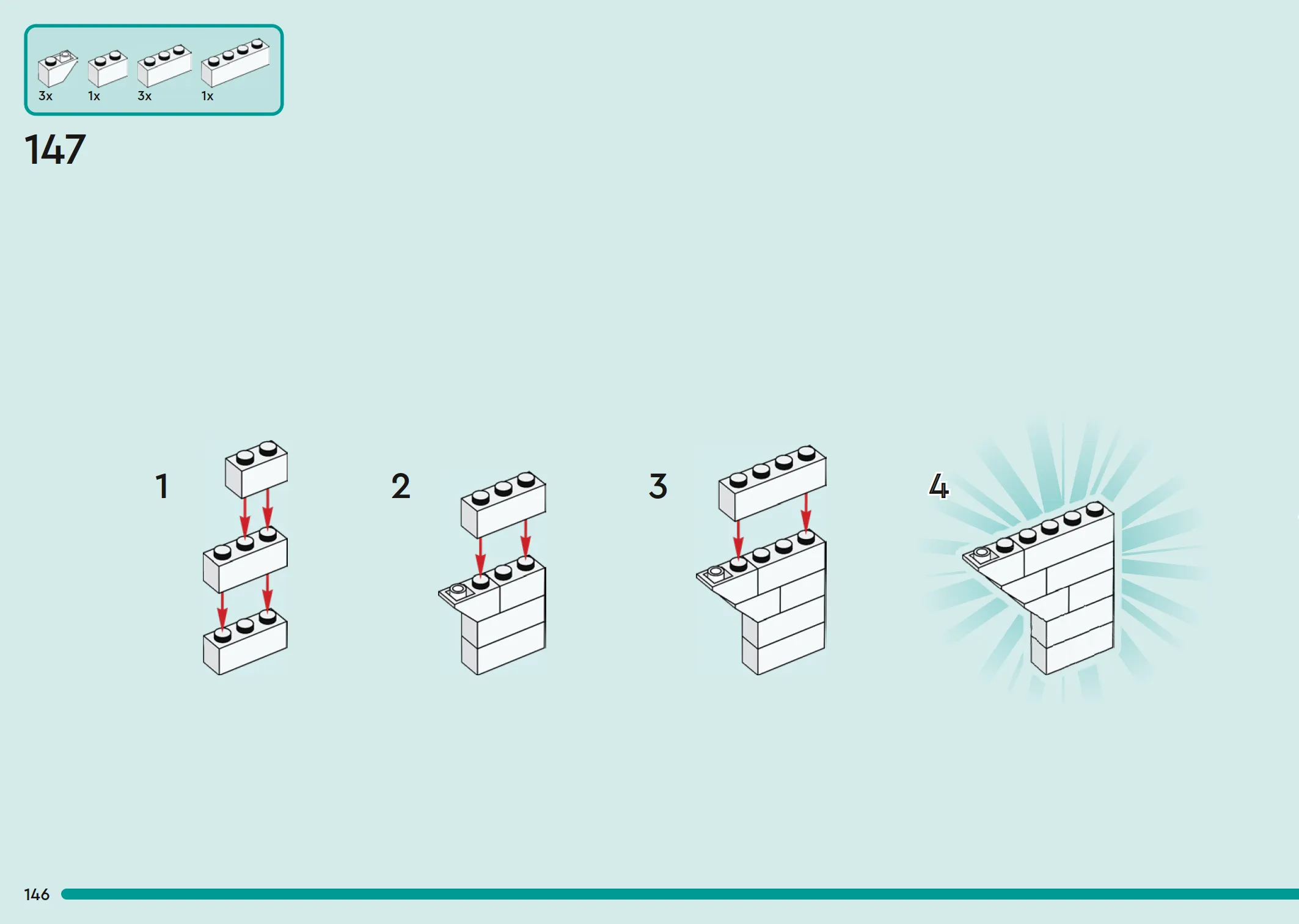 3x 1x 3x 1x

147

1

2

3

4

146