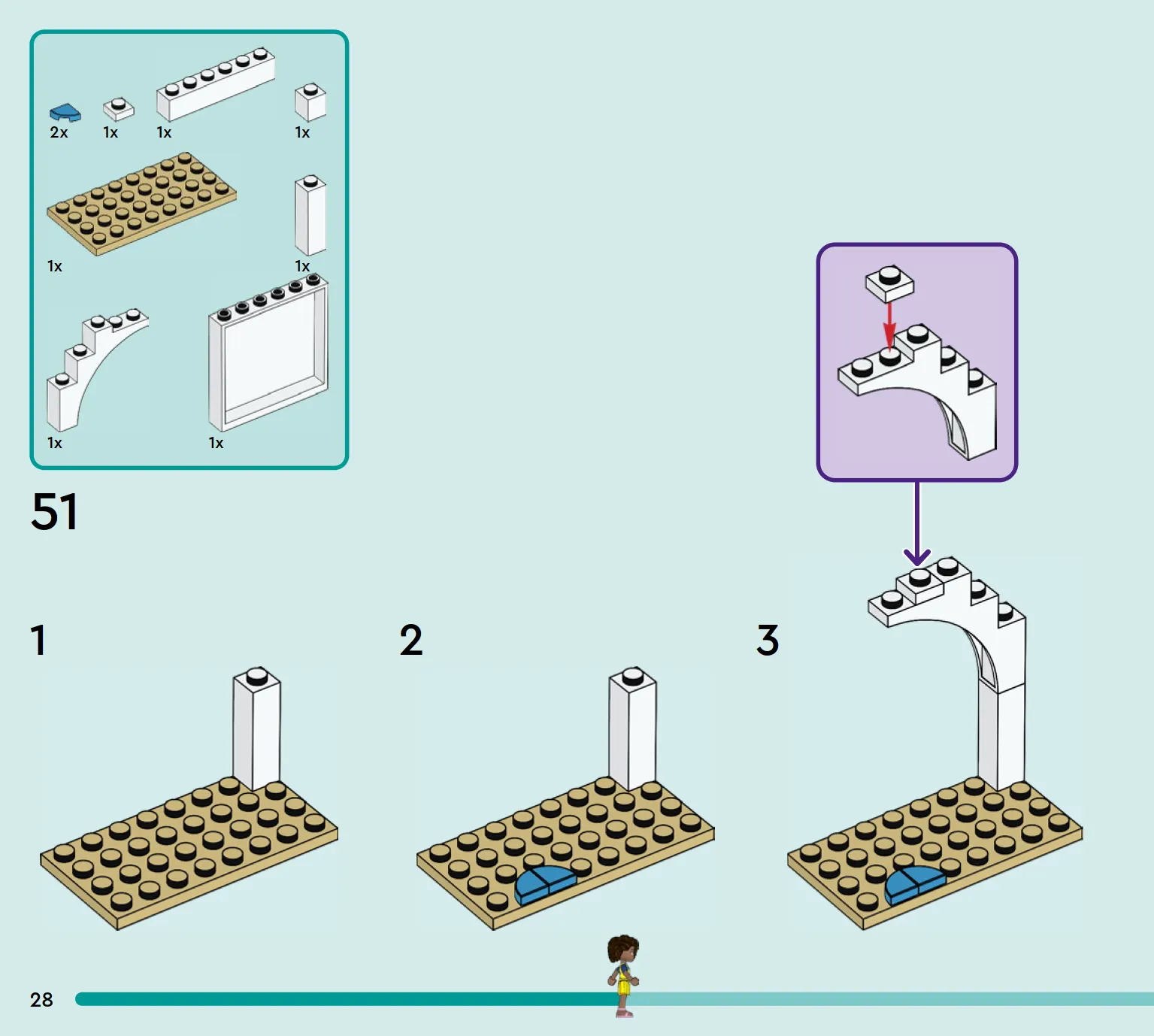 2x 1x 1x 1x

1x 1x

1x 1x

51

1

2

3

28