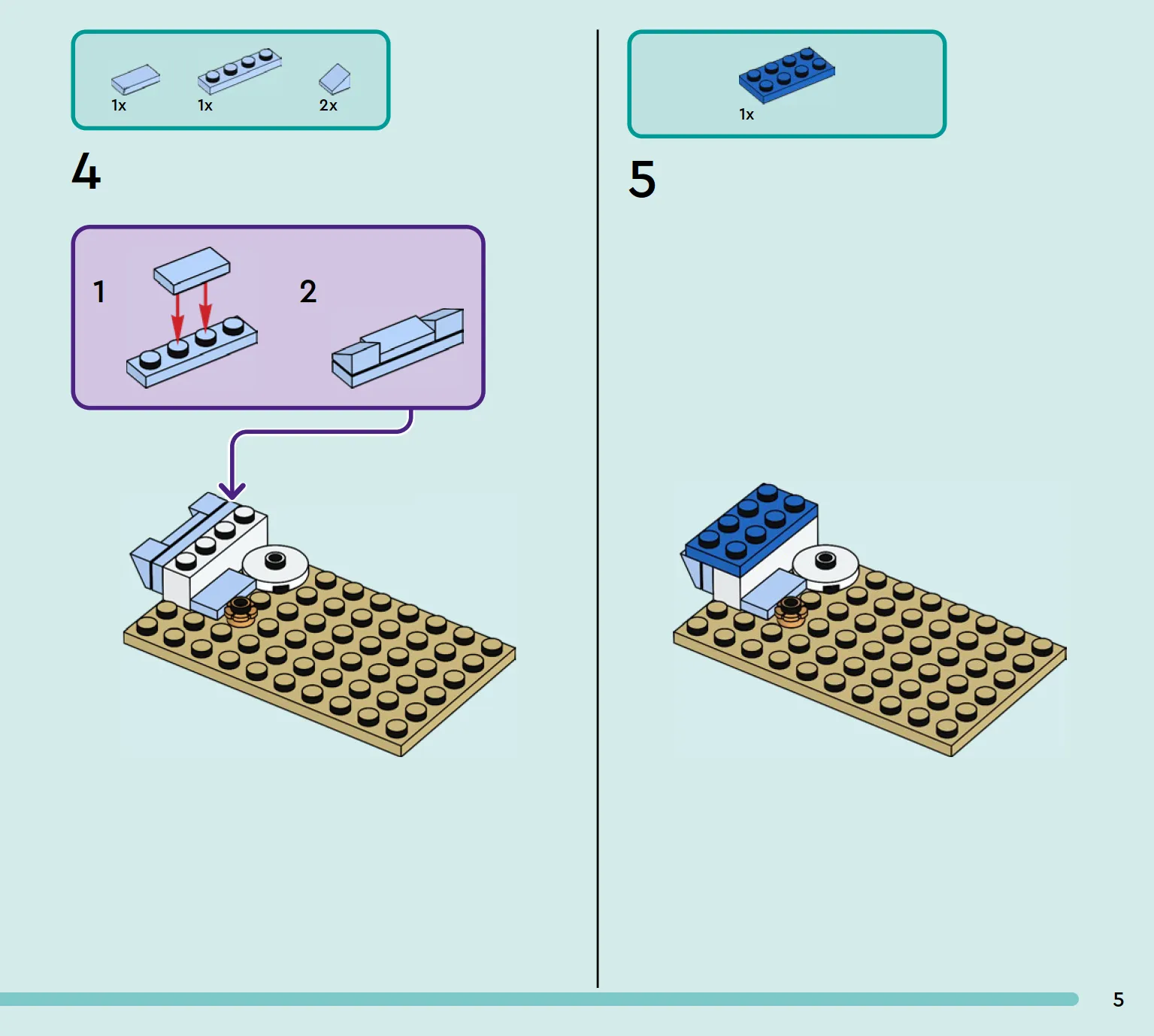 1x 1x 2x

4

1

2

1x

5

5