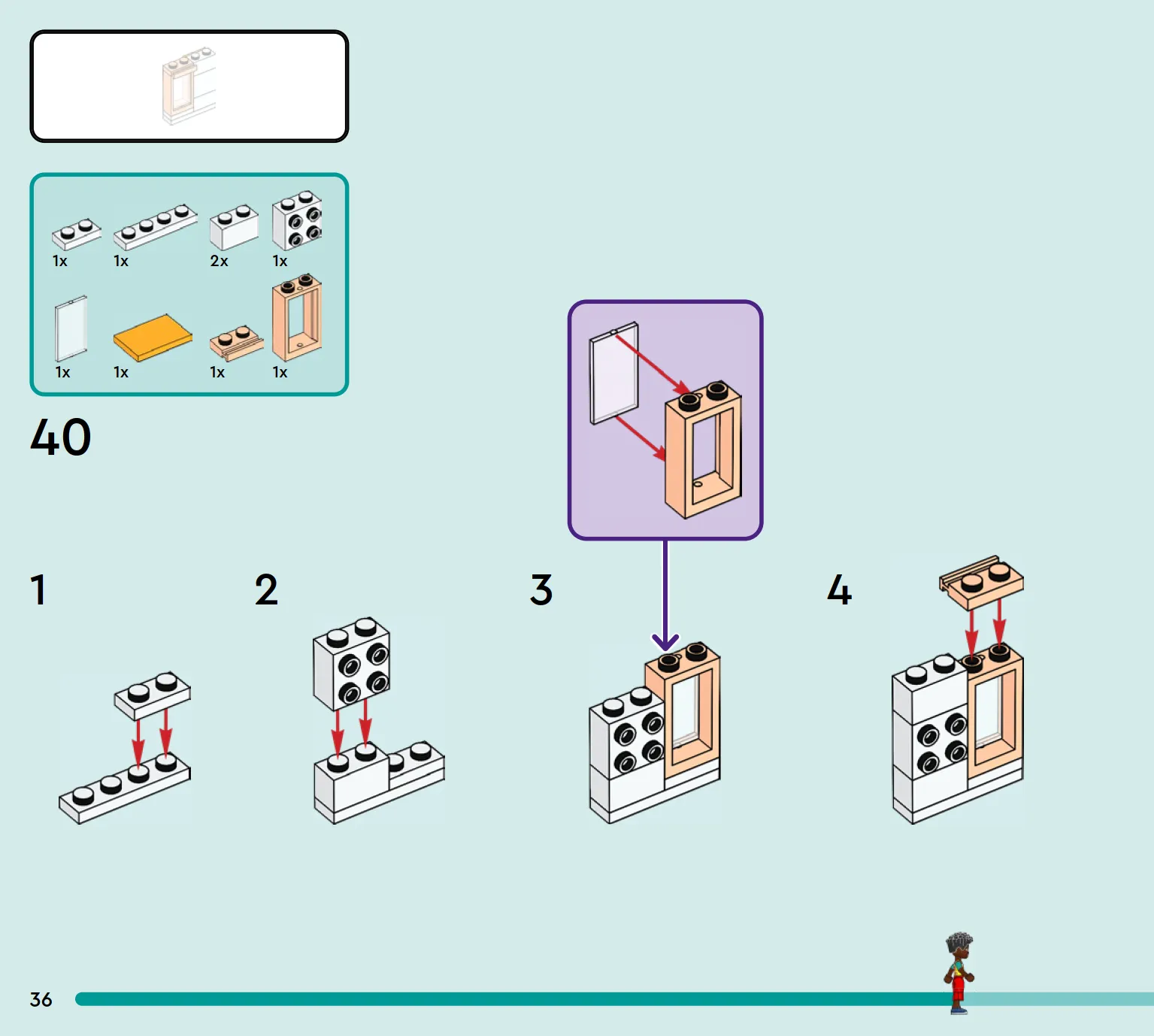 1x 1x 2x 1x

1x 1x 1x 1x

40

1

2

3

4

36