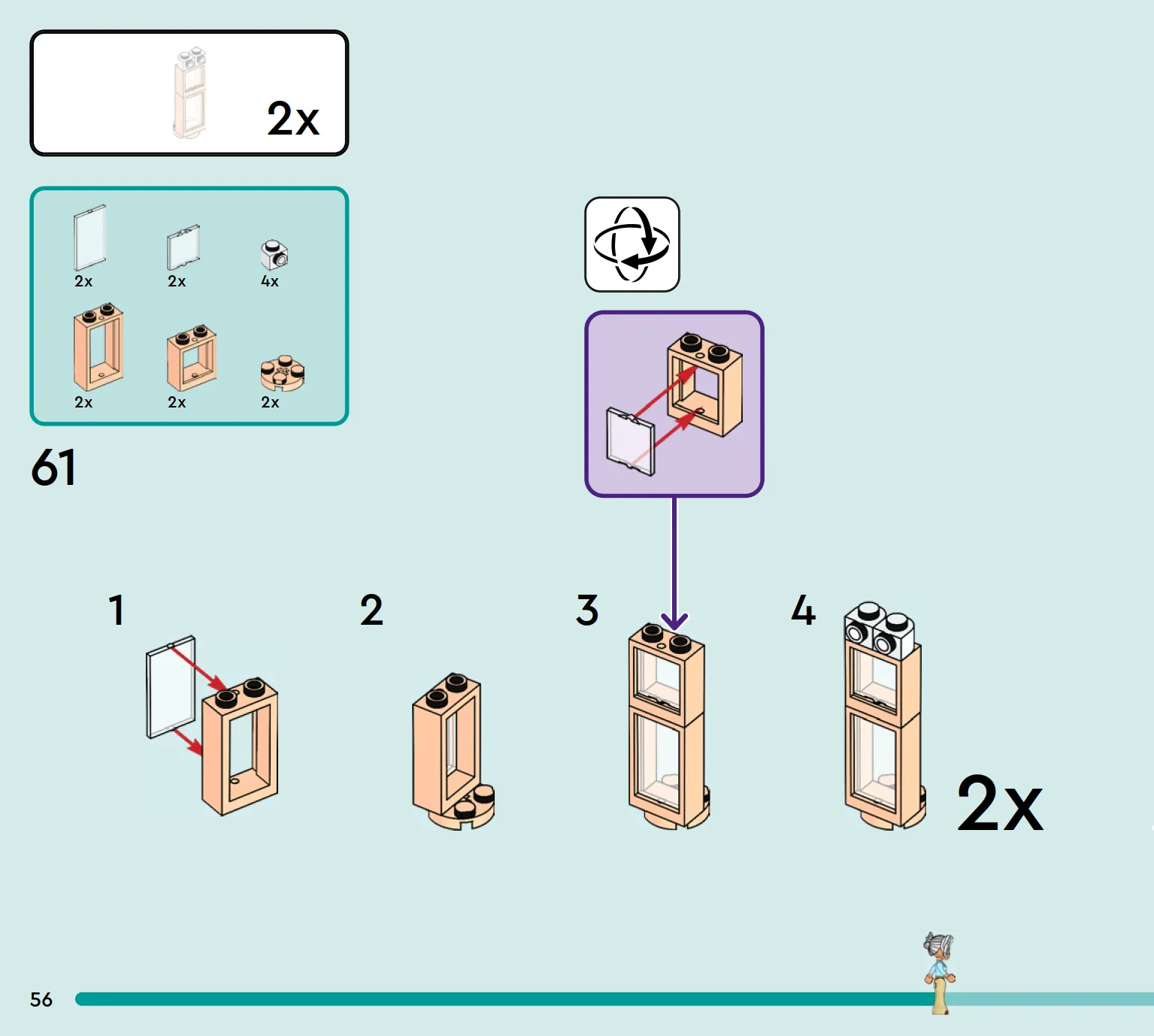 2x

2x
2x
4x
2x
2x
2x

61

1

2

3

4

2x

56