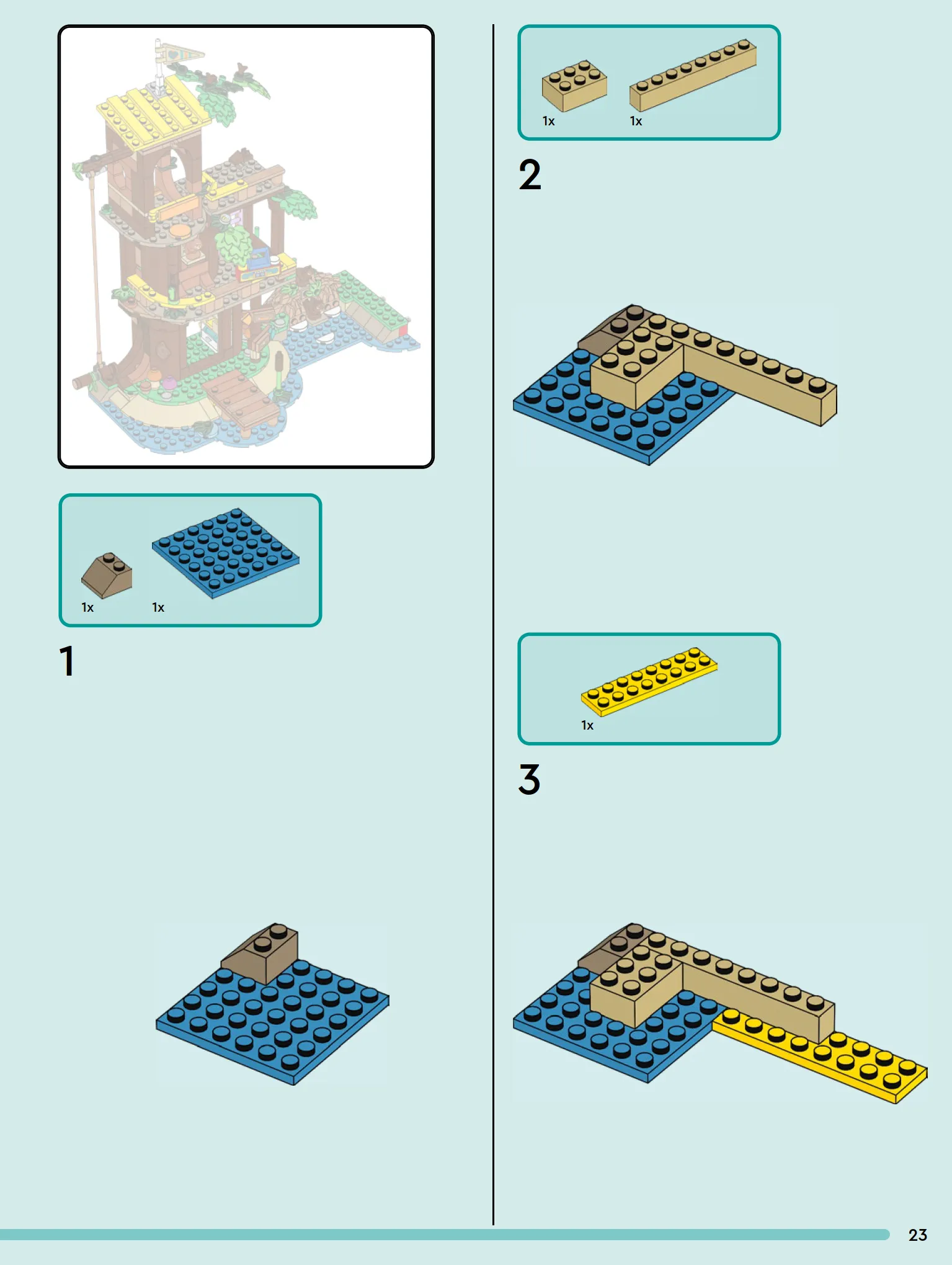 1x 1x

1

1x 1x

2

1x

3

23