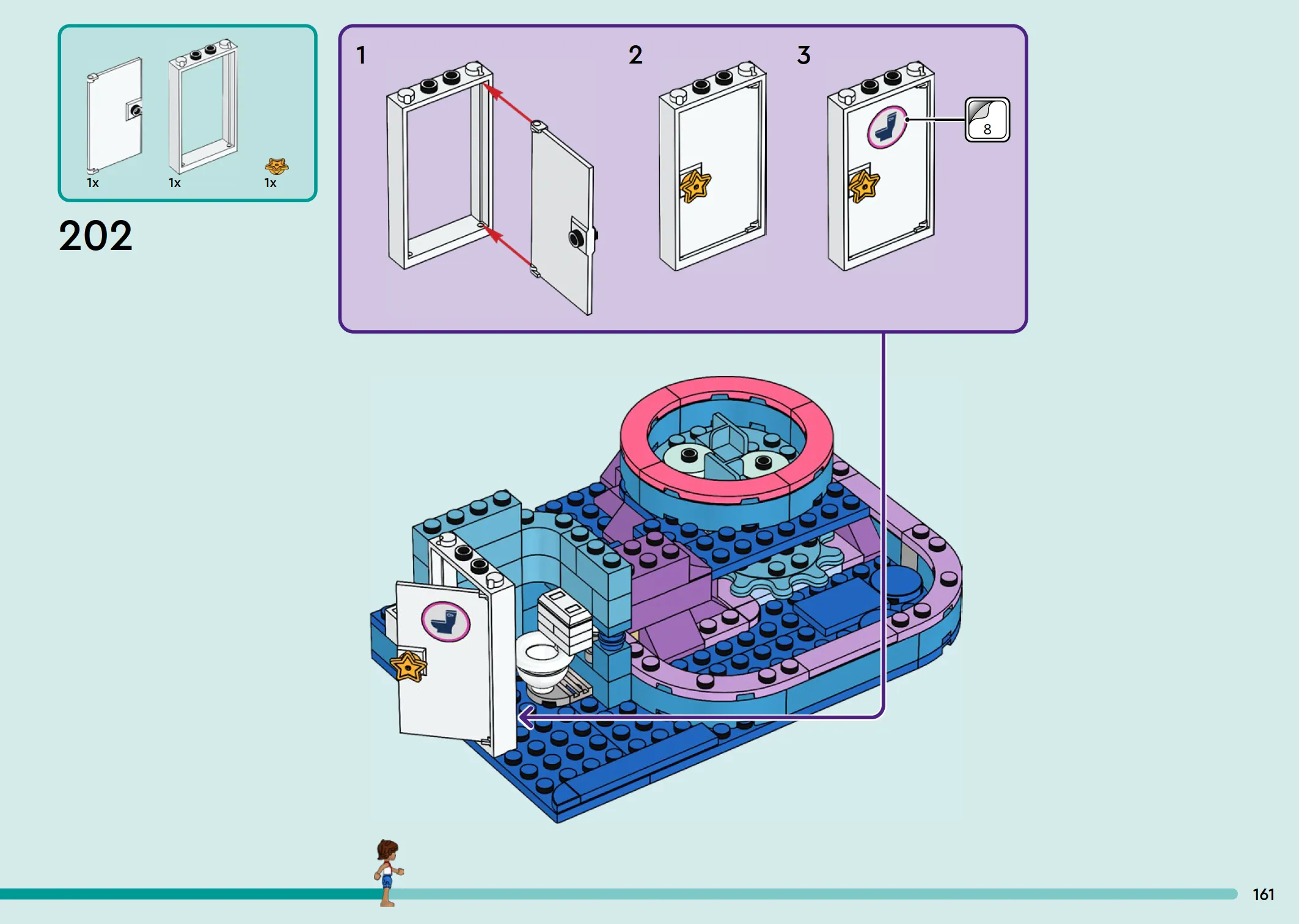 1x
1x
1x

202

1

2

3

8

161