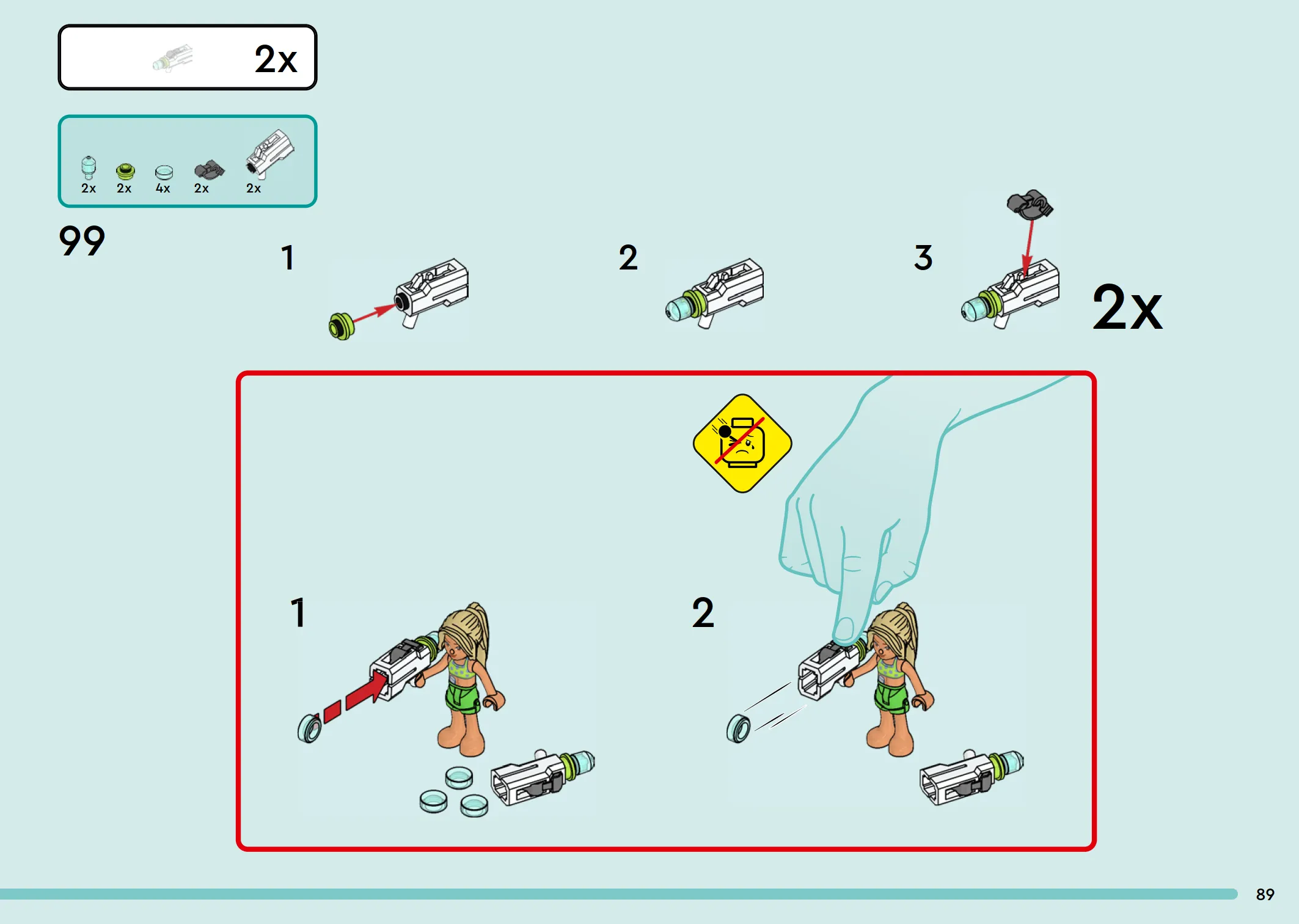 2x

2x 2x 4x 2x 2x

99

1

2

3

2x

1

2

89