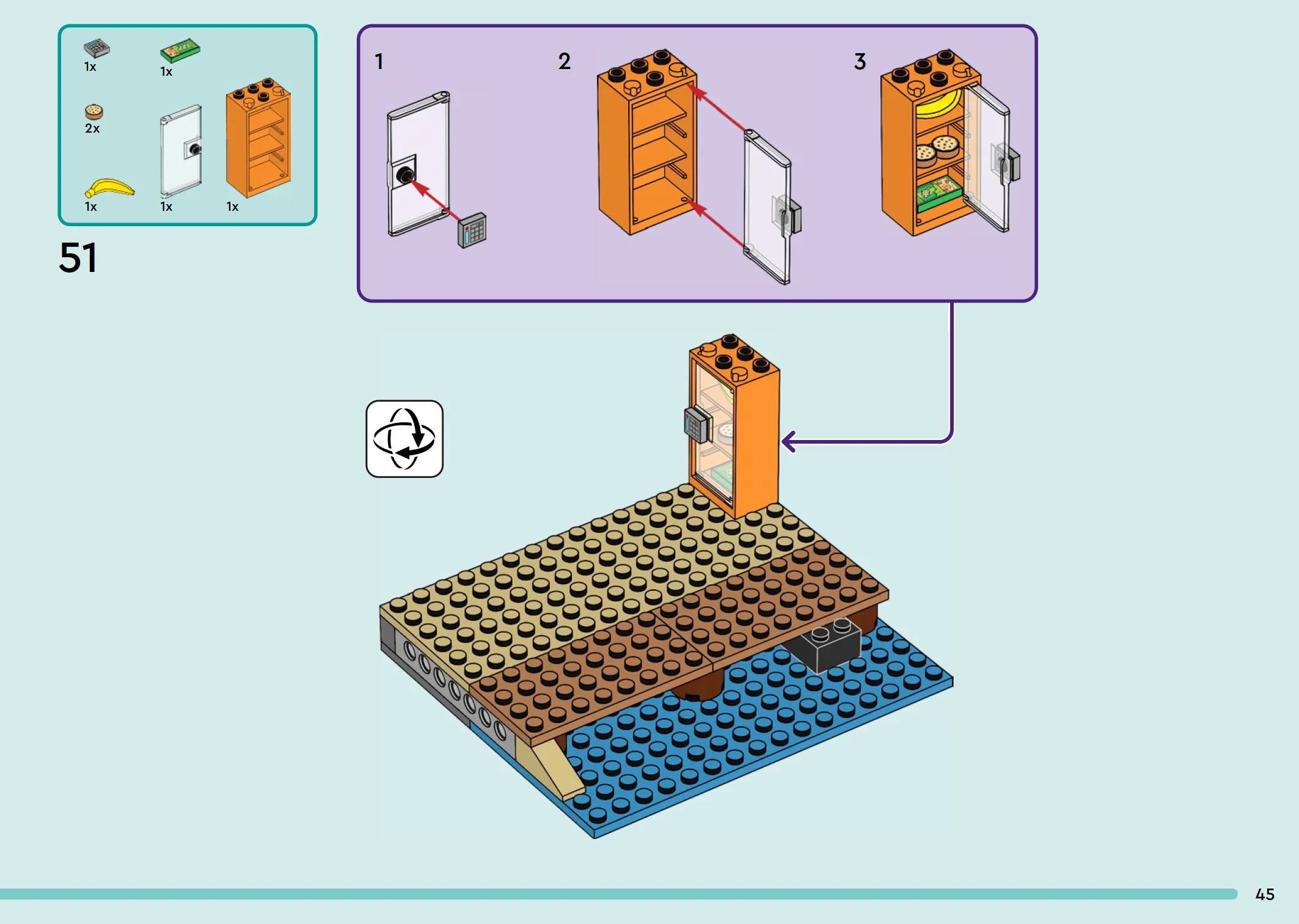 1x
1x
2x
1x
1x
1x

51

1
2
3

45