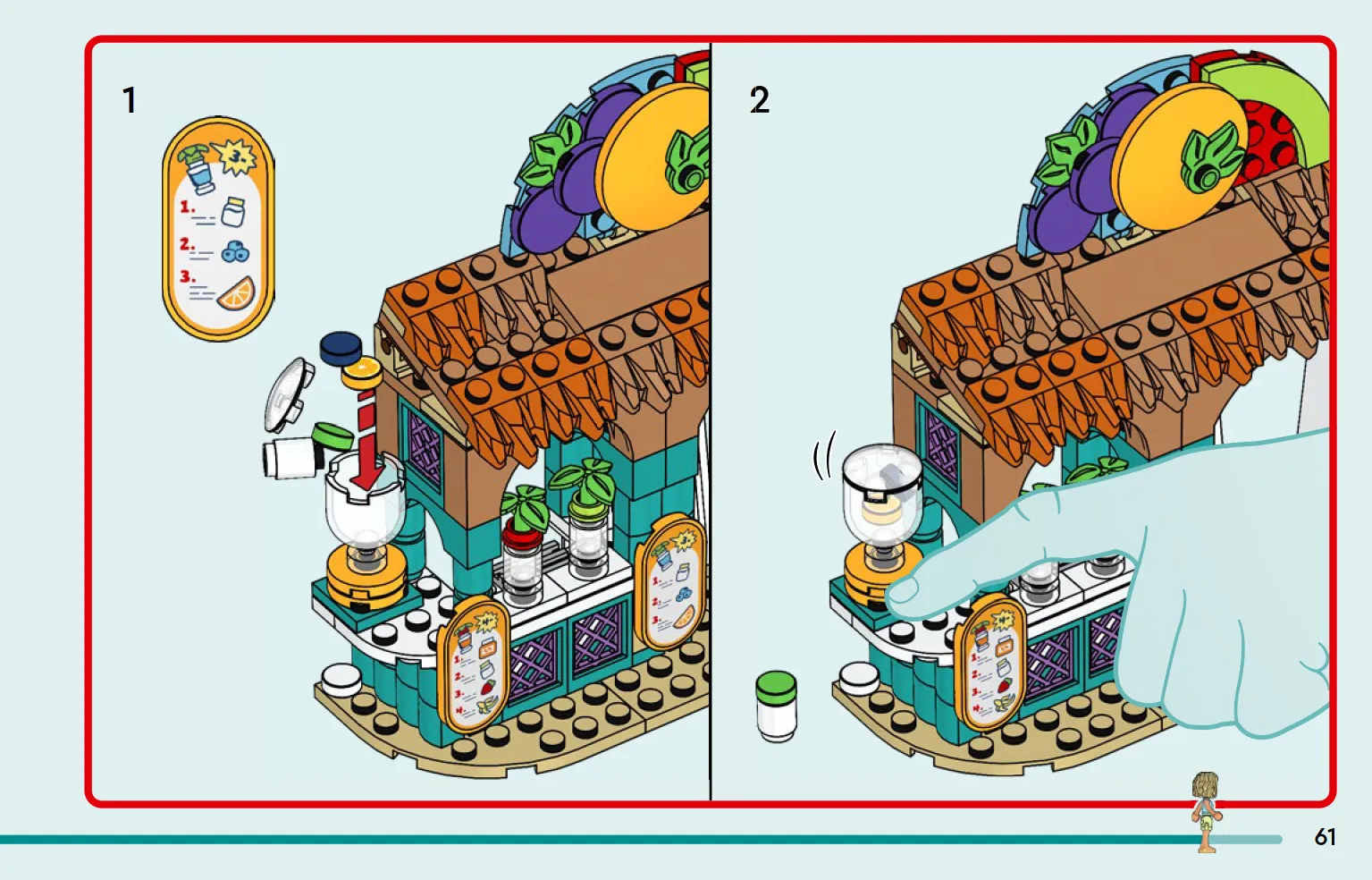 1

3.
1.
2.
3.

2

61